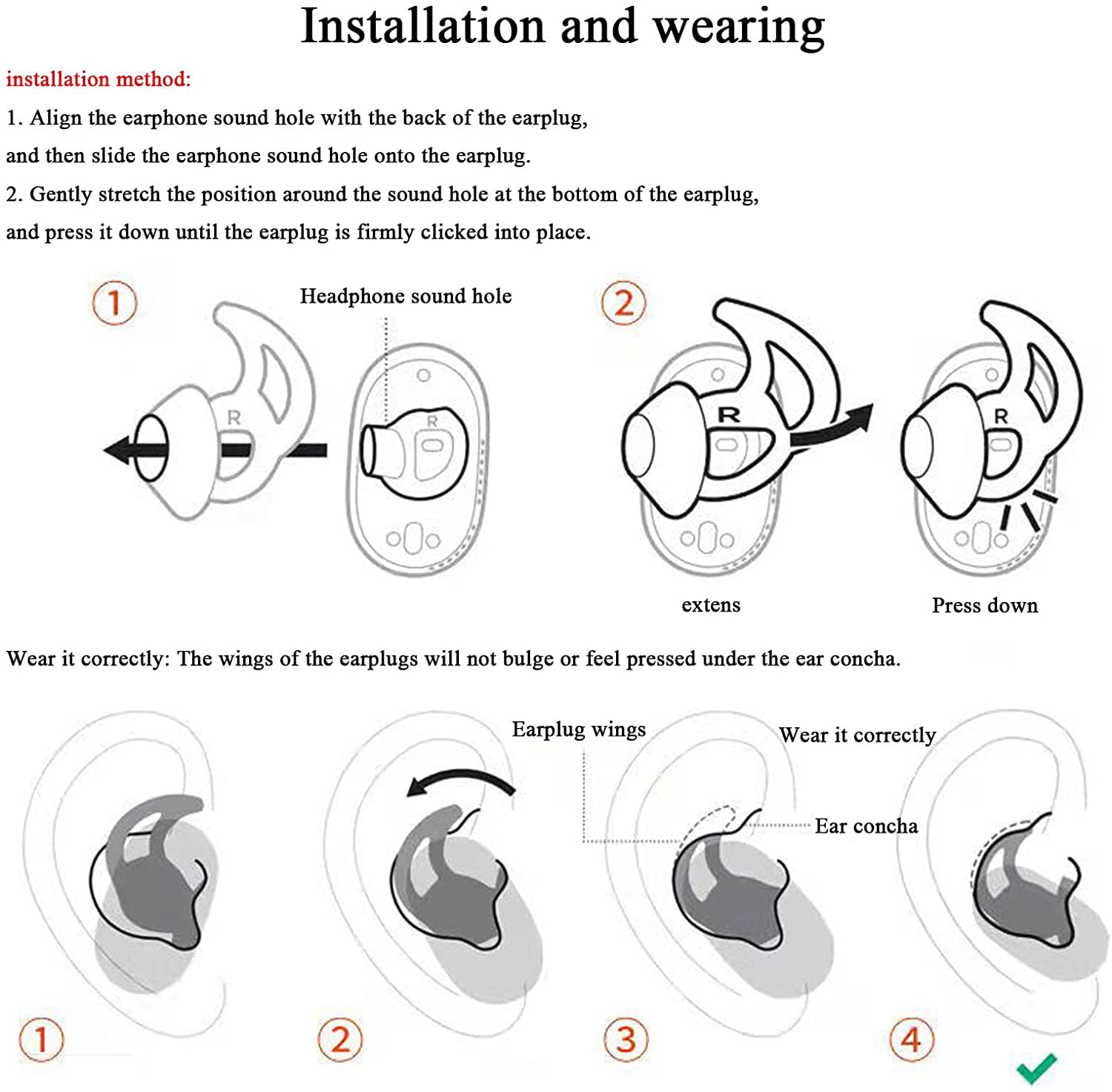 Installation and wearing

installation method:

1. Align the earphone sound hole with the back of the earplug, and then slide the earphone sound hole onto the earplug.

2. Gently stretch the position around the sound hole at the bottom of the earplug, and press it down until the earplug is firmly clicked into place.

①

Headphone sound hole

R

R

②

R

R

extens

Press down

Wear it correctly: The wings of the earplugs will not bulge or feel pressed under the ear concha.

Earplug wings

Wear it correctly

Ear concha

①

②

③

④