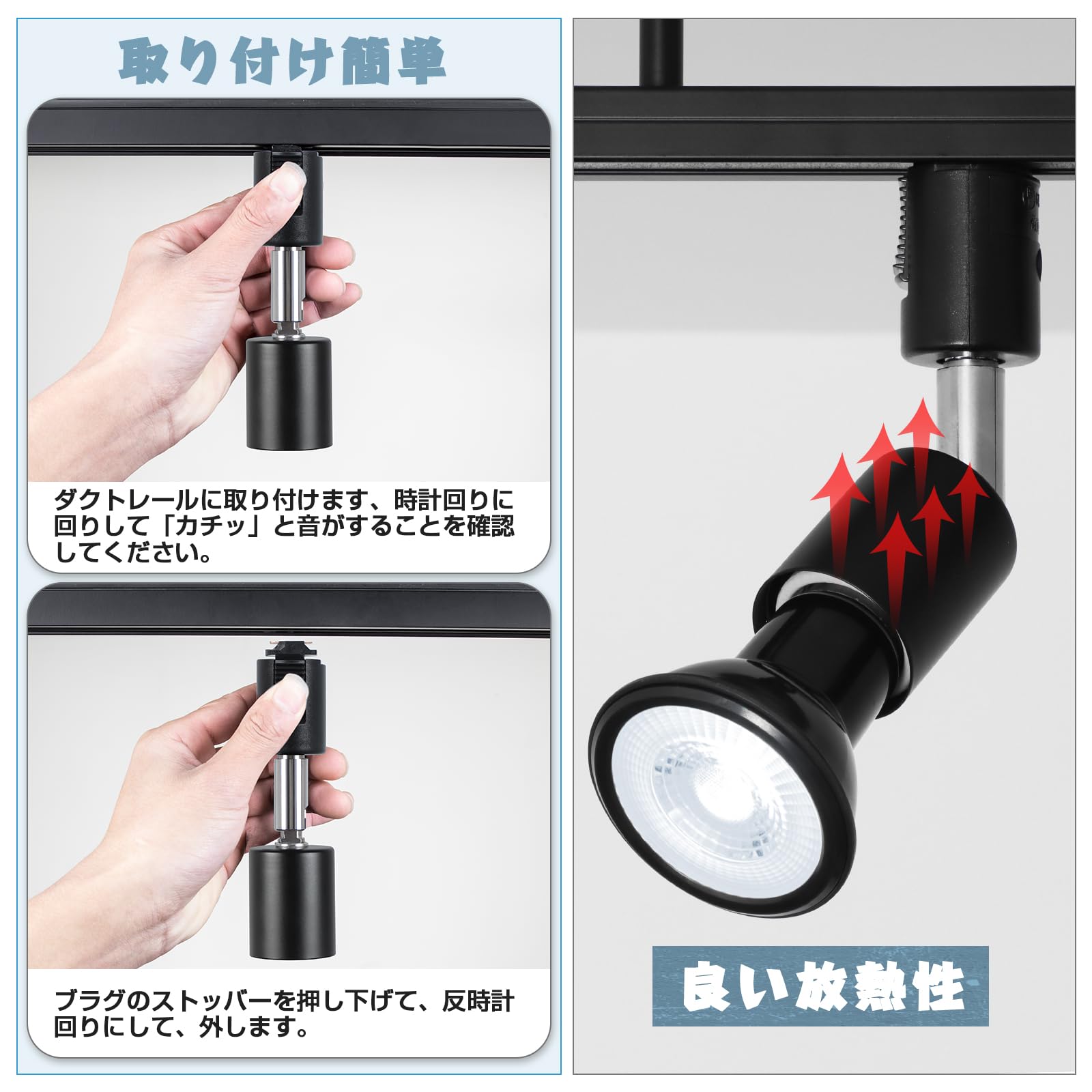 取り付け簡単

ダクトレールに取り付けます、時計回りに回りして「カチッ」と音がすることを確認してください。

ブラグのストッパーを押し下げて、反時計回りにして、外します。

良い放熱性