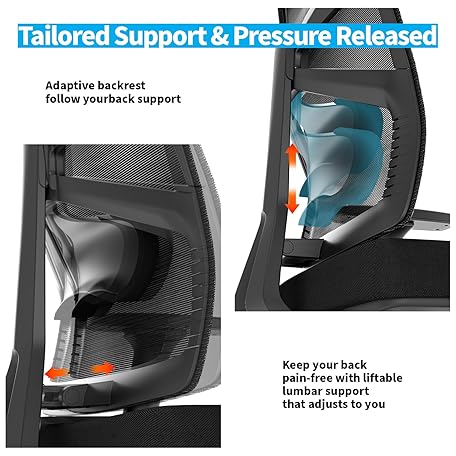 Tailored Support & Pressure Released

Adaptive backrest
follow yourback support

Keep your back
pain-free with liftable
lumbar support
that adjusts to you