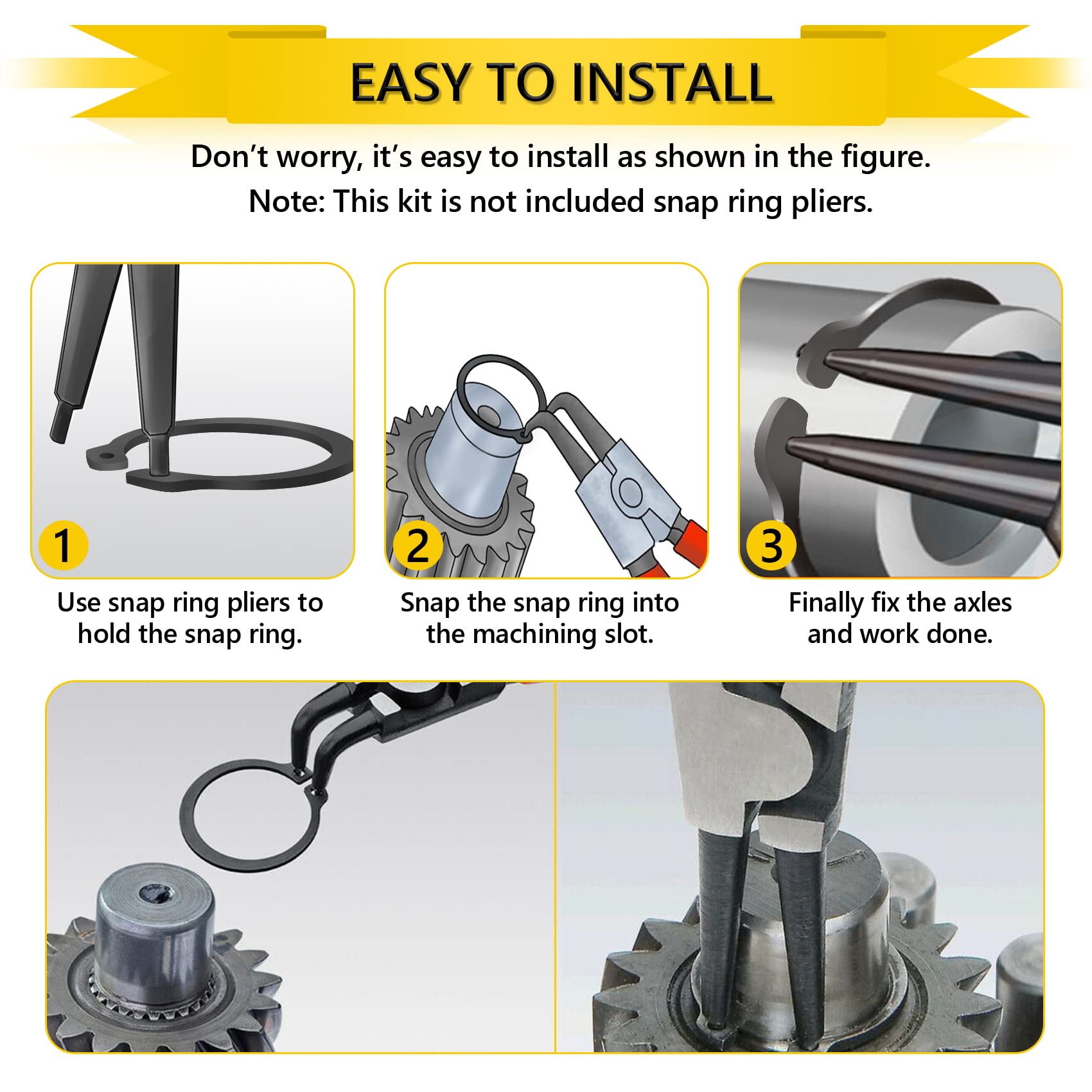 EASY TO INSTALL

Don't worry, it's easy to install as shown in the figure.
Note: This kit is not included snap ring pliers.

1
Use snap ring pliers to hold the snap ring.

2
Snap the snap ring into the machining slot.

3
Finally fix the axles and work done.