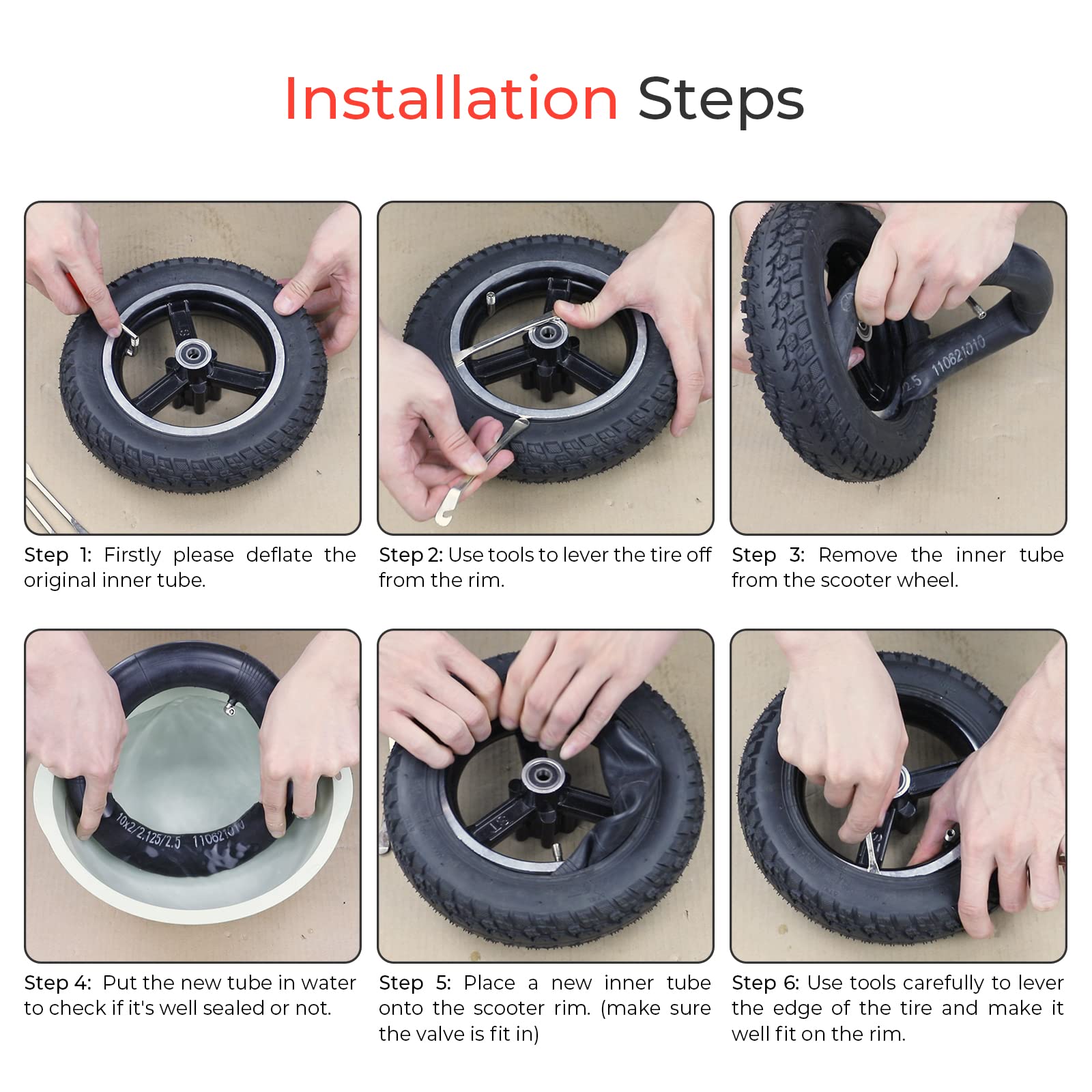 Installation Steps

2.5 110621010

Step 1: Firstly please deflate the original inner tube.

Step 2: Use tools to lever the tire off from the rim.

Step 3: Remove the inner tube from the scooter wheel.

10x2/2.125/2.5 110621010

Step 4: Put the new tube in water to check if it's well sealed or not.

Step 5: Place a new inner tube onto the scooter rim. (make sure the valve is fit in)

Step 6: Use tools carefully to lever the edge of the tire and make it well fit on the rim.