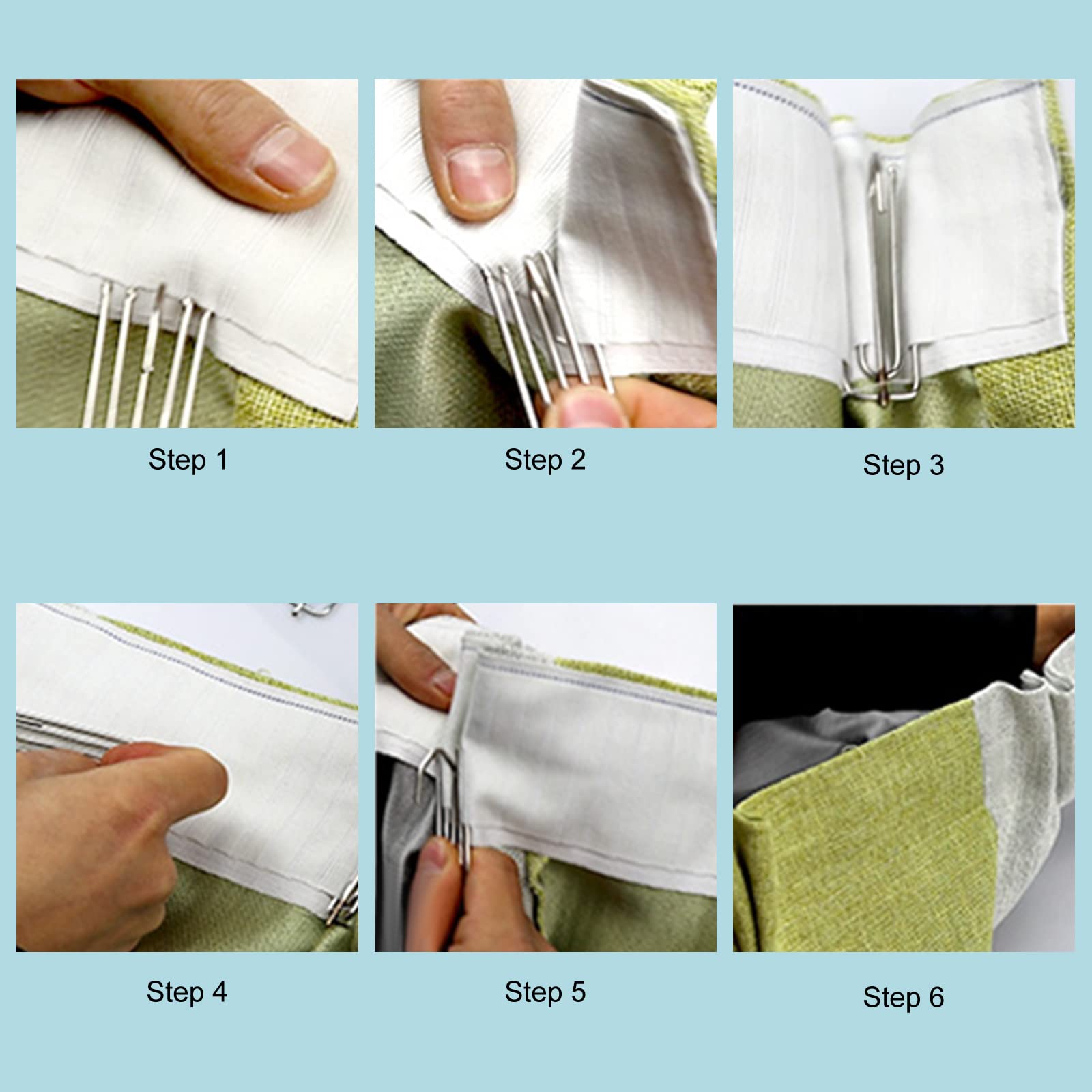 Step 1

Step 2

Step 3

Step 4

Step 5

Step 6