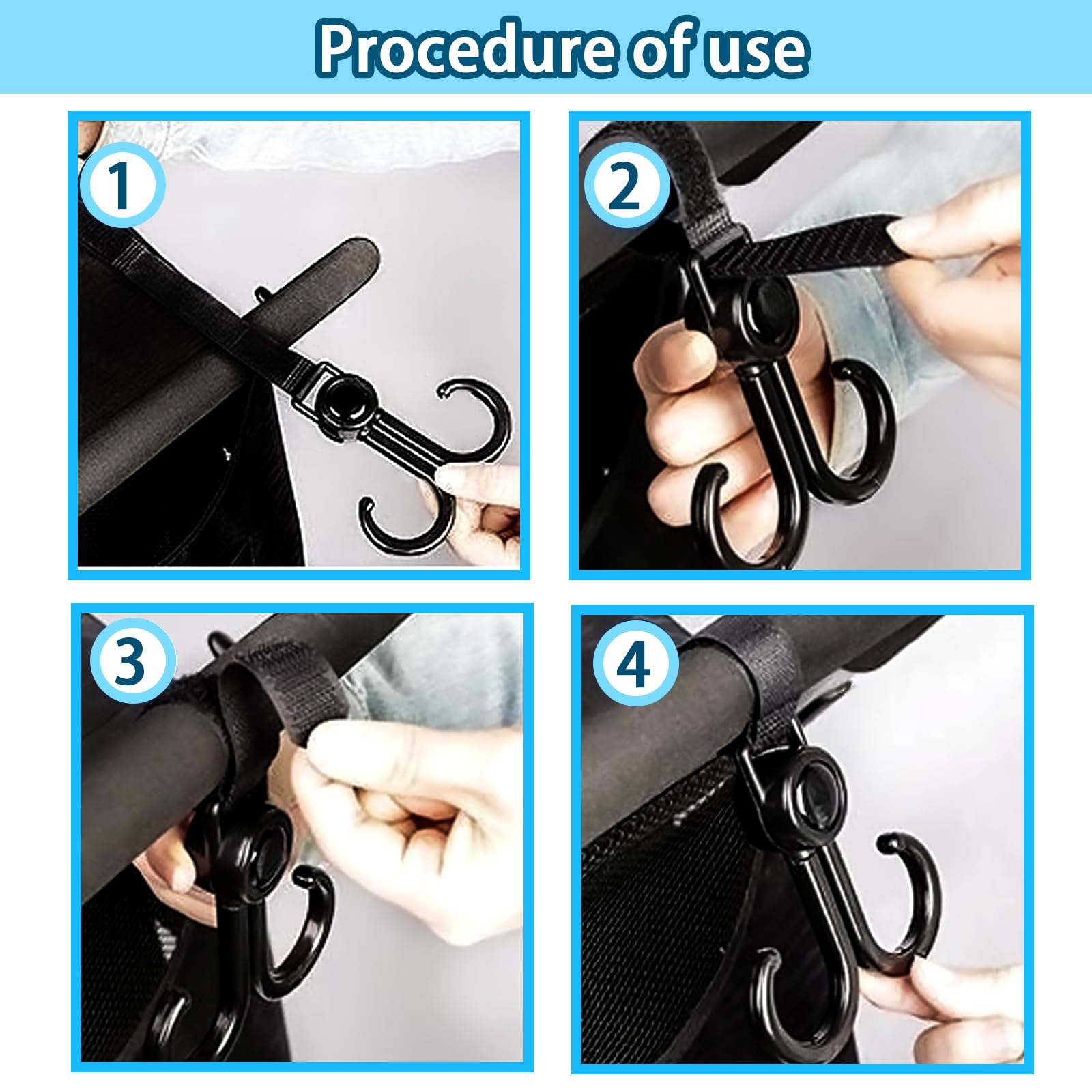 Procedure of use

1

2

3

4