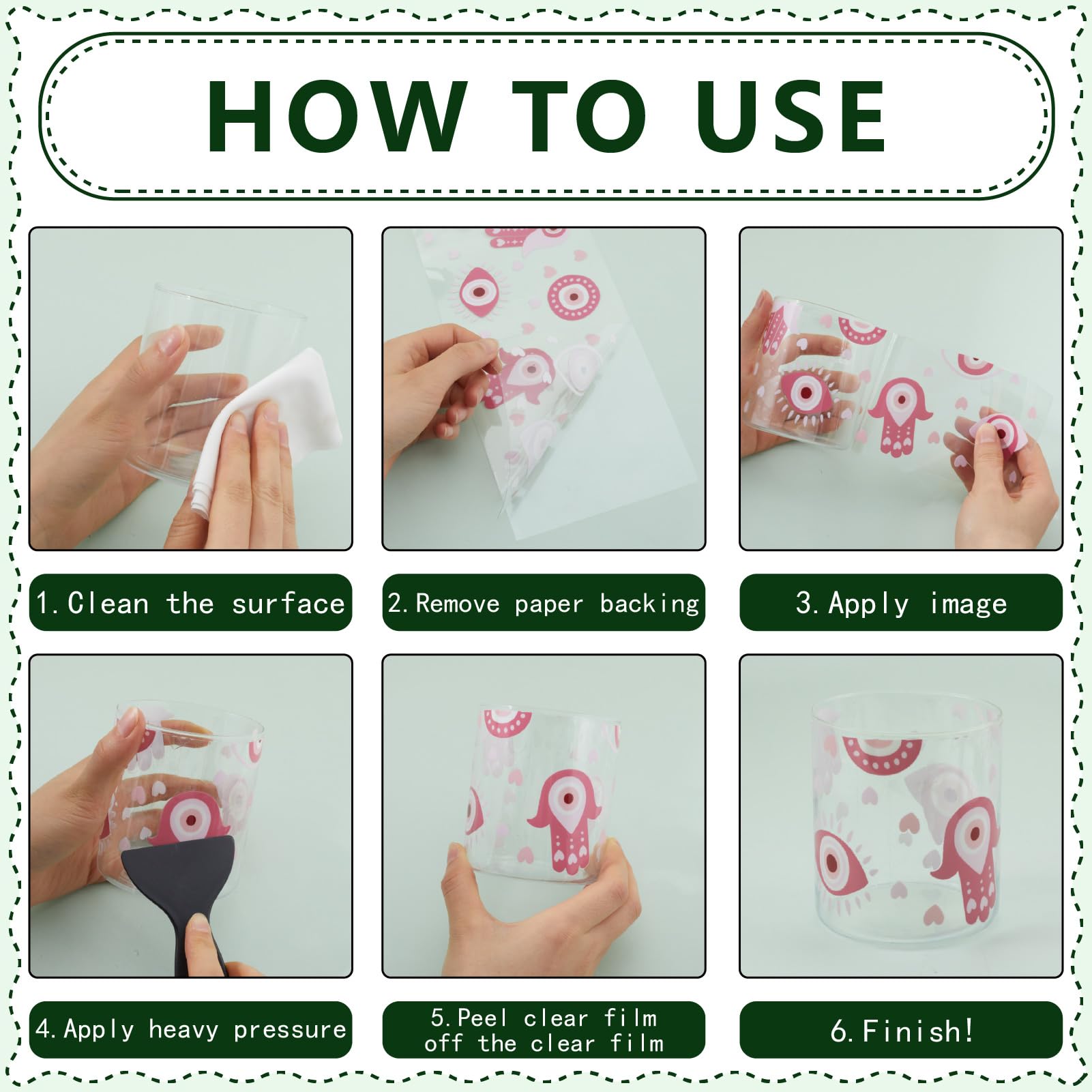 HOW TO USE

1. Clean the surface

2. Remove paper backing

3. Apply image

4. Apply heavy pressure

5. Peel clear film off the clear film

6. Finish!