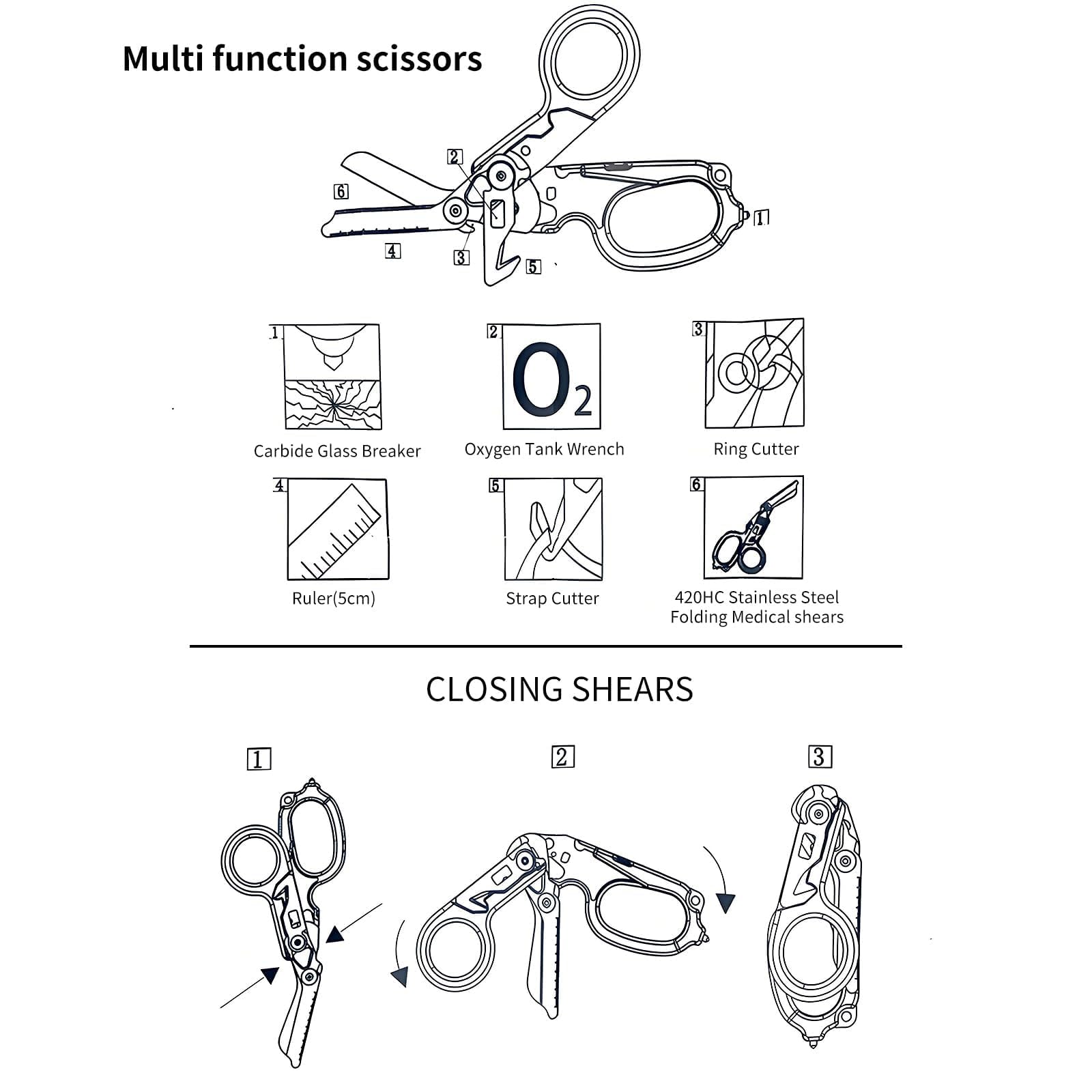 Multi function scissors

2
6
1
4
3
5

1
Carbide Glass Breaker

2
$O_2$
Oxygen Tank Wrench

3
Ring Cutter

4
Ruler(5cm)

5
Strap Cutter

6
420HC Stainless Steel Folding Medical shears

CLOSING SHEARS

1

2

3