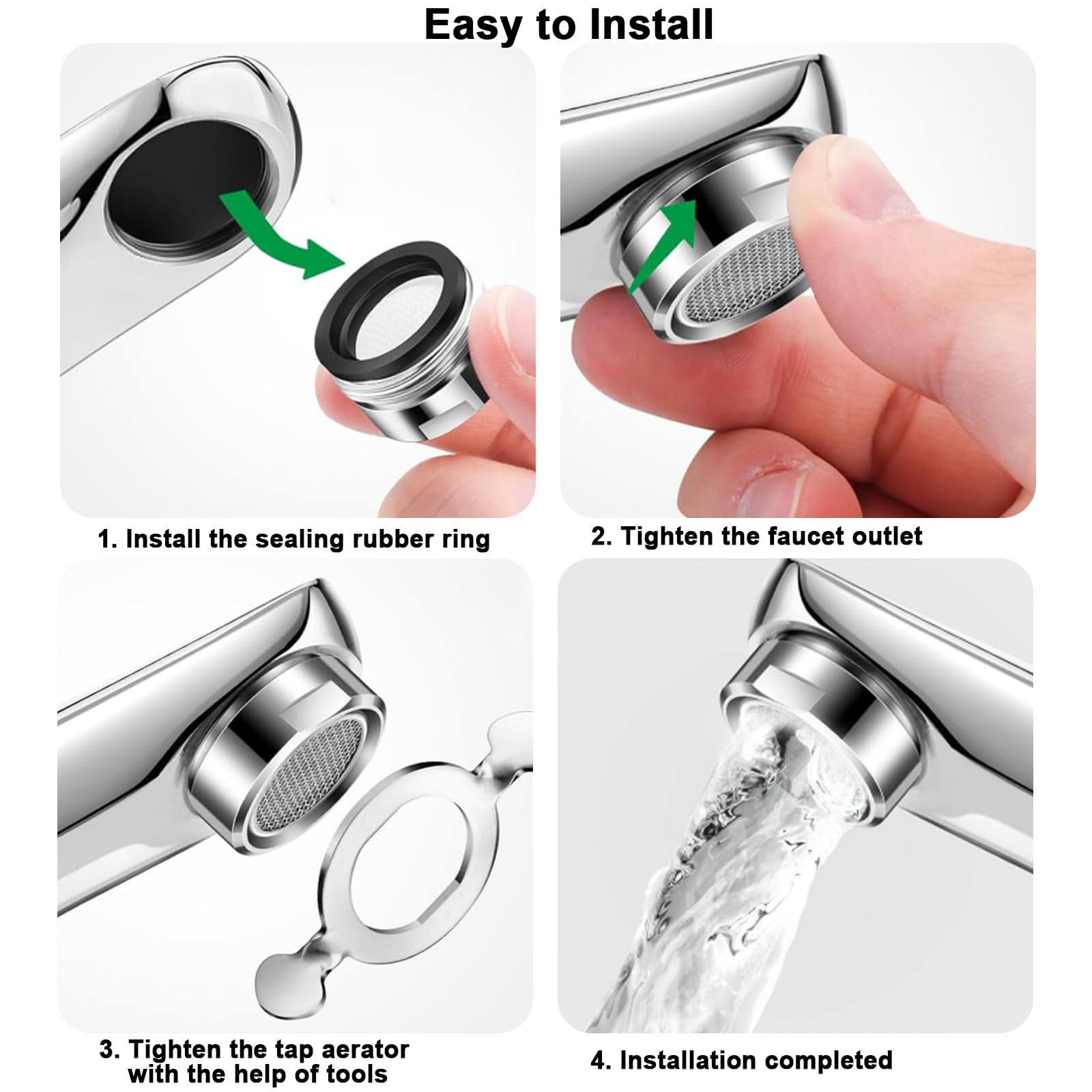 Easy to Install

1. Install the sealing rubber ring

2. Tighten the faucet outlet

3. Tighten the tap aerator with the help of tools

4. Installation completed