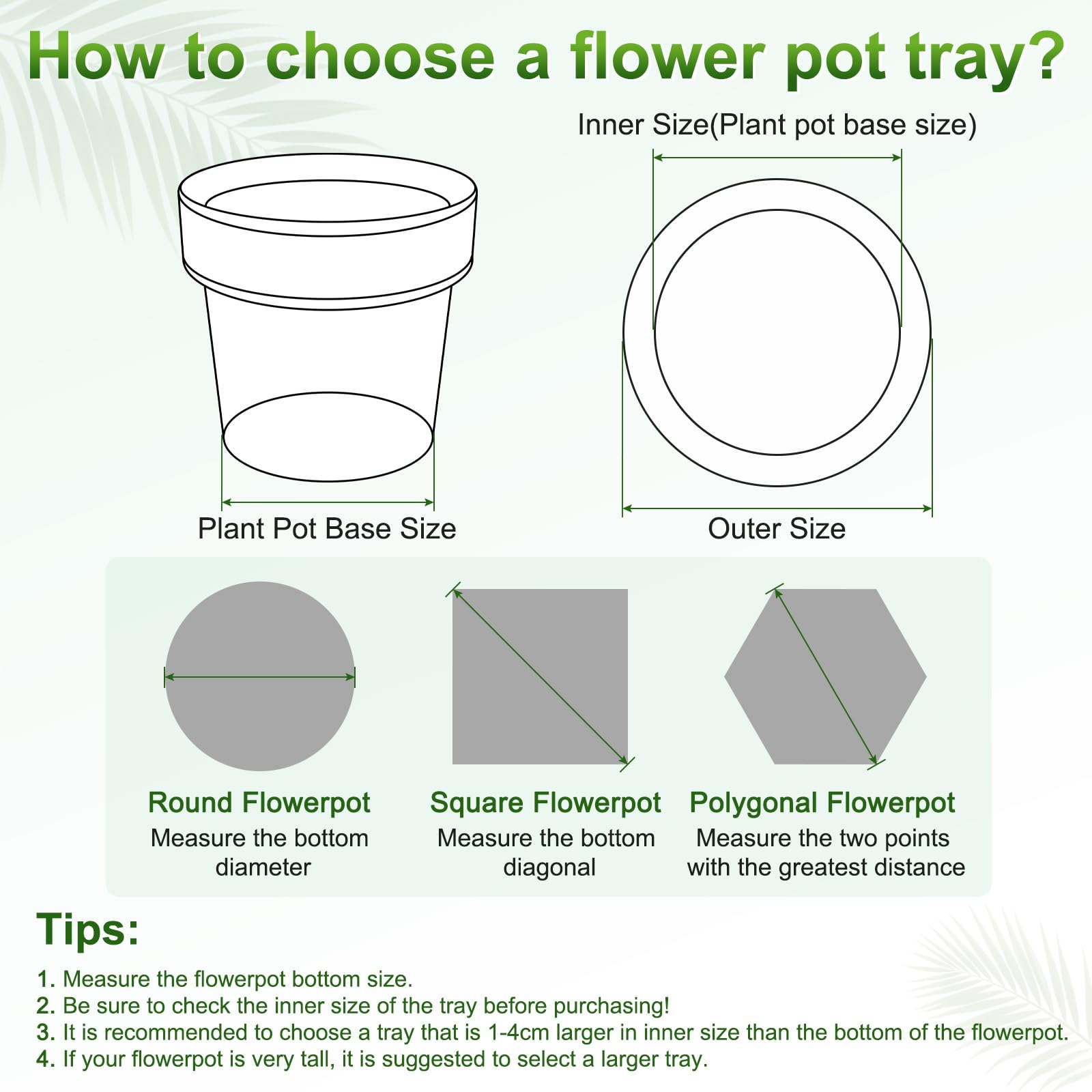 How to choose a flower pot tray?

Inner Size(Plant pot base size)

Plant Pot Base Size

Outer Size

Round Flowerpot
Measure the bottom diameter

Square Flowerpot
Measure the bottom diagonal

Polygonal Flowerpot
Measure the two points with the greatest distance

Tips:

1. Measure the flowerpot bottom size.
2. Be sure to check the inner size of the tray before purchasing!
3. It is recommended to choose a tray that is 1-4cm larger in inner size than the bottom of the flowerpot.
4. If your flowerpot is very tall, it is suggested to select a larger tray.