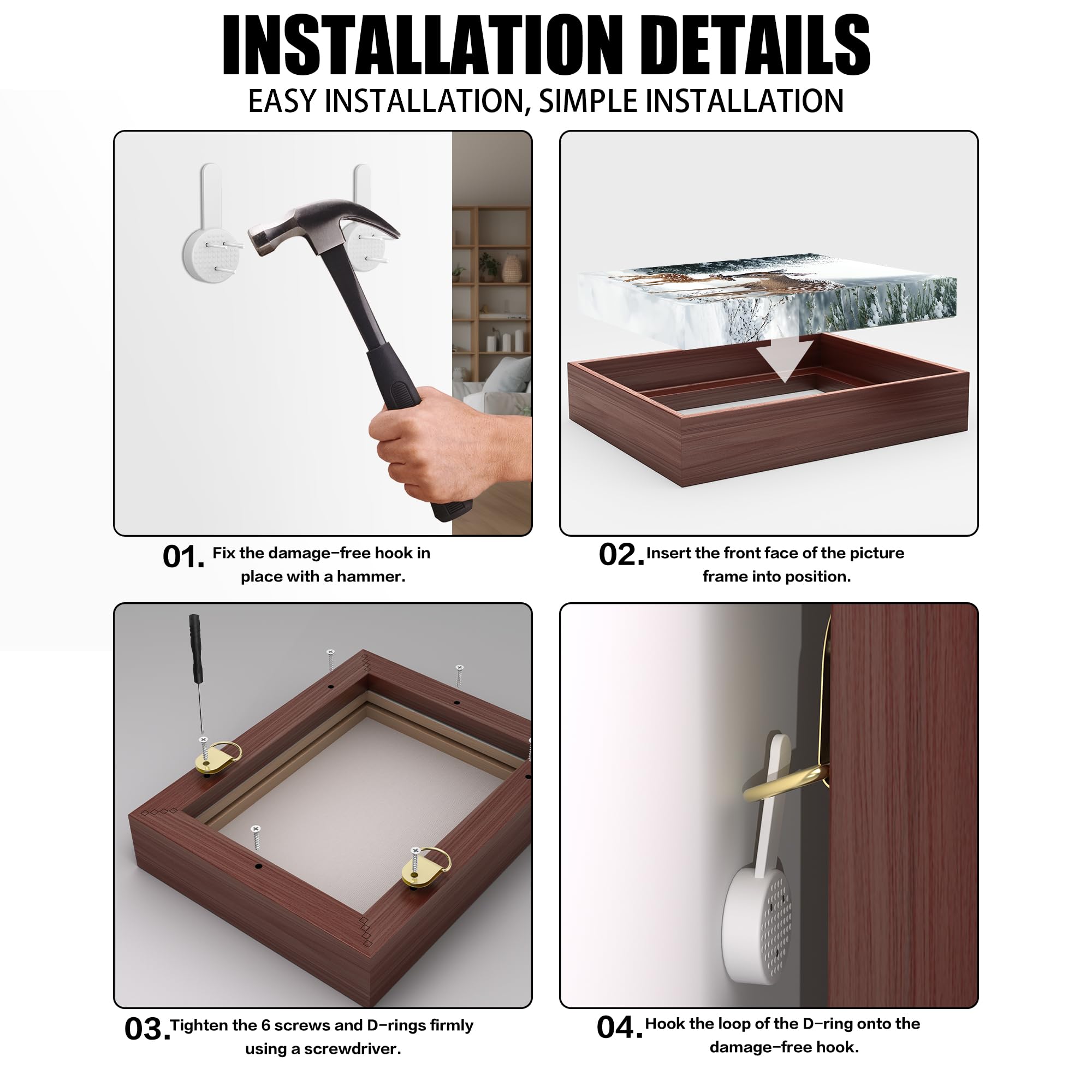 INSTALLATION DETAILS

EASY INSTALLATION, SIMPLE INSTALLATION

01. Fix the damage-free hook in place with a hammer.

02. Insert the front face of the picture frame into position.

03. Tighten the 6 screws and D-rings firmly using a screwdriver.

04. Hook the loop of the D-ring onto the damage-free hook.