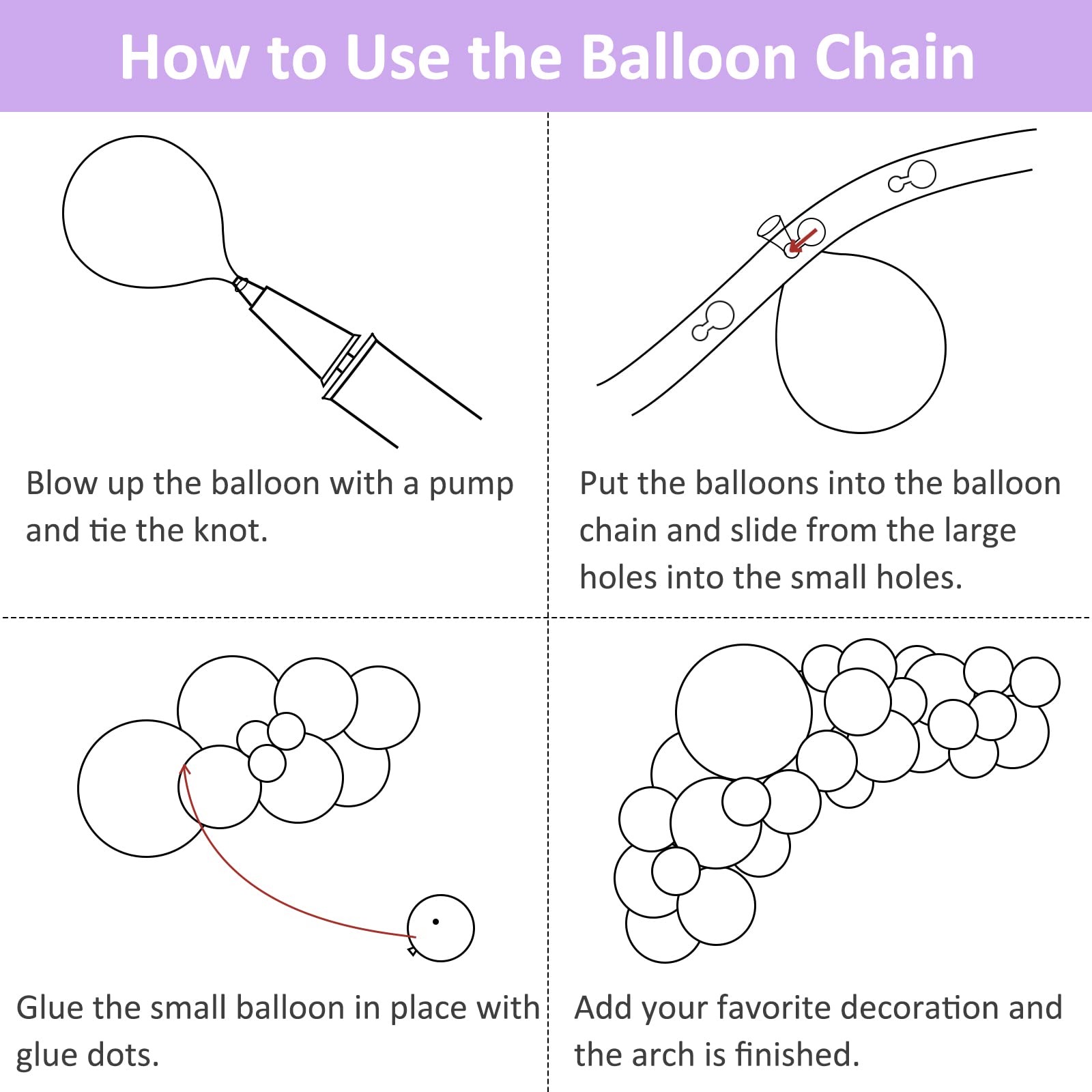 How to Use the Balloon Chain

Blow up the balloon with a pump and tie the knot.

Put the balloons into the balloon chain and slide from the large holes into the small holes.

Glue the small balloon in place with glue dots.

Add your favorite decoration and the arch is finished.