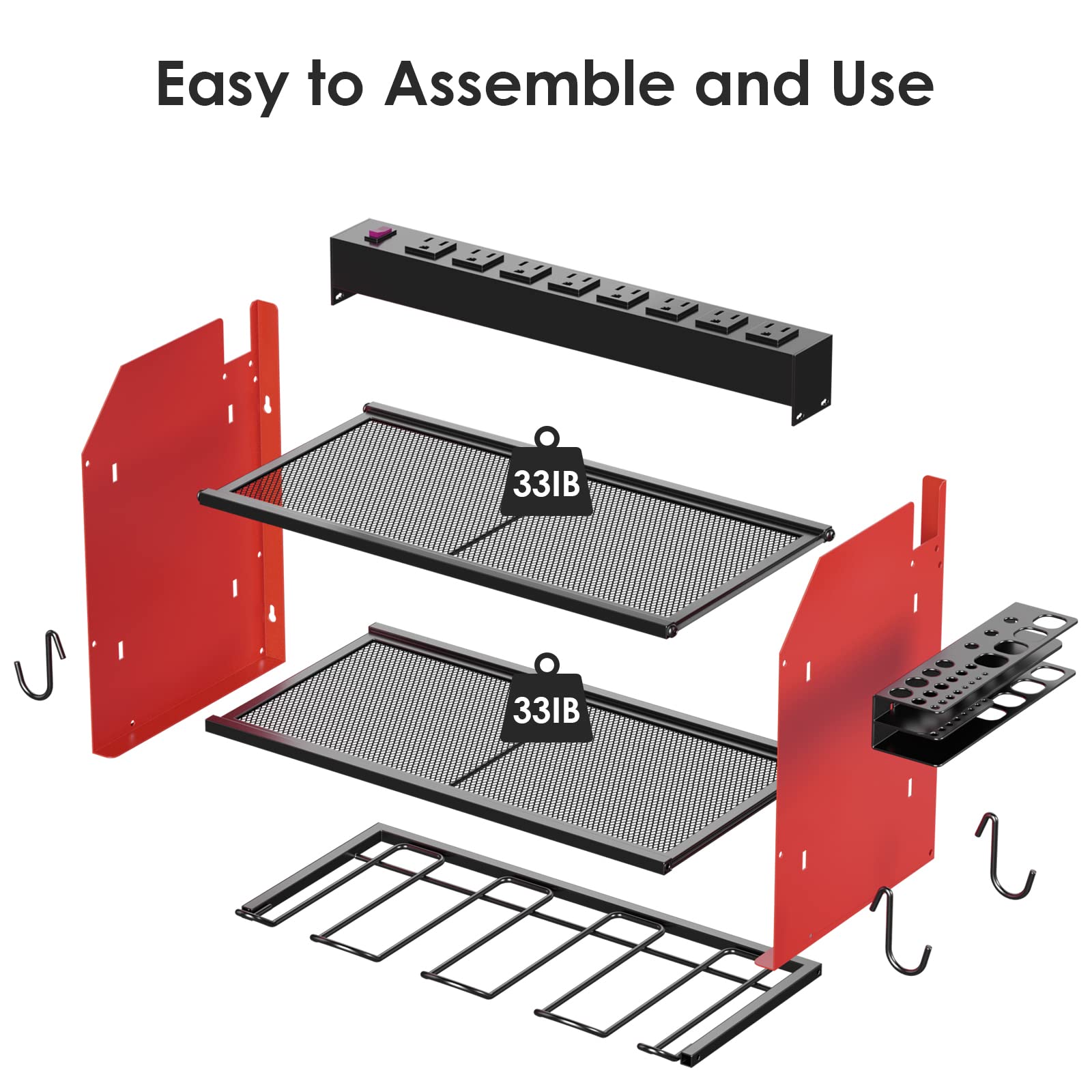 Easy to Assemble and Use

33IB

33IB