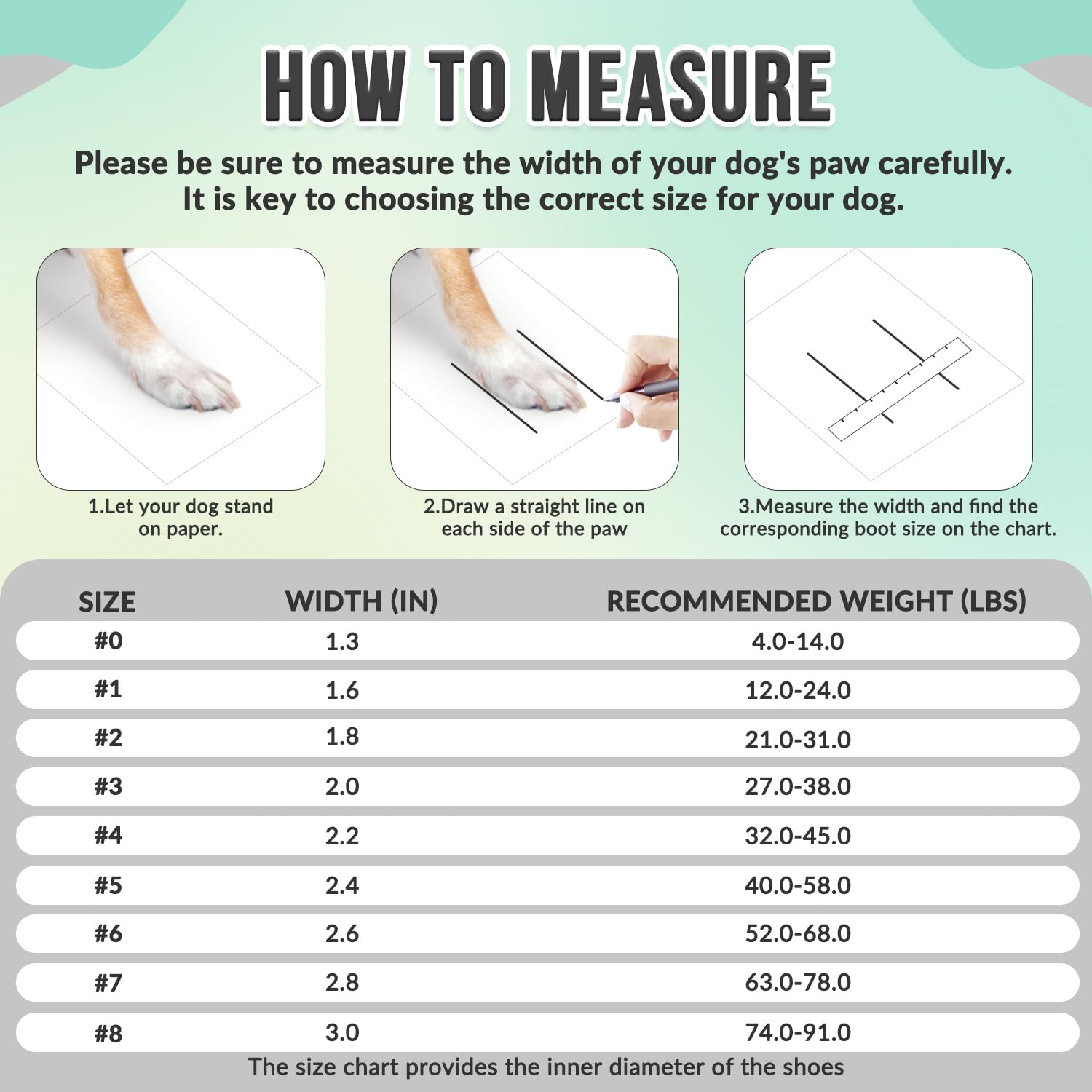 HOW TO MEASURE

Please be sure to measure the width of your dog's paw carefully. It is key to choosing the correct size for your dog.

1.Let your dog stand on paper.

2.Draw a straight line on each side of the paw

3.Measure the width and find the corresponding boot size on the chart.

| SIZE | WIDTH (IN) | RECOMMENDED WEIGHT (LBS) |
|---|---|---|
| #0 | 1.3 | 4.0-14.0 |
| #1 | 1.6 | 12.0-24.0 |
| #2 | 1.8 | 21.0-31.0 |
| #3 | 2.0 | 27.0-38.0 |
| #4 | 2.2 | 32.0-45.0 |
| #5 | 2.4 | 40.0-58.0 |
| #6 | 2.6 | 52.0-68.0 |
| #7 | 2.8 | 63.0-78.0 |
| #8 | 3.0 | 74.0-91.0 |

The size chart provides the inner diameter of the shoes