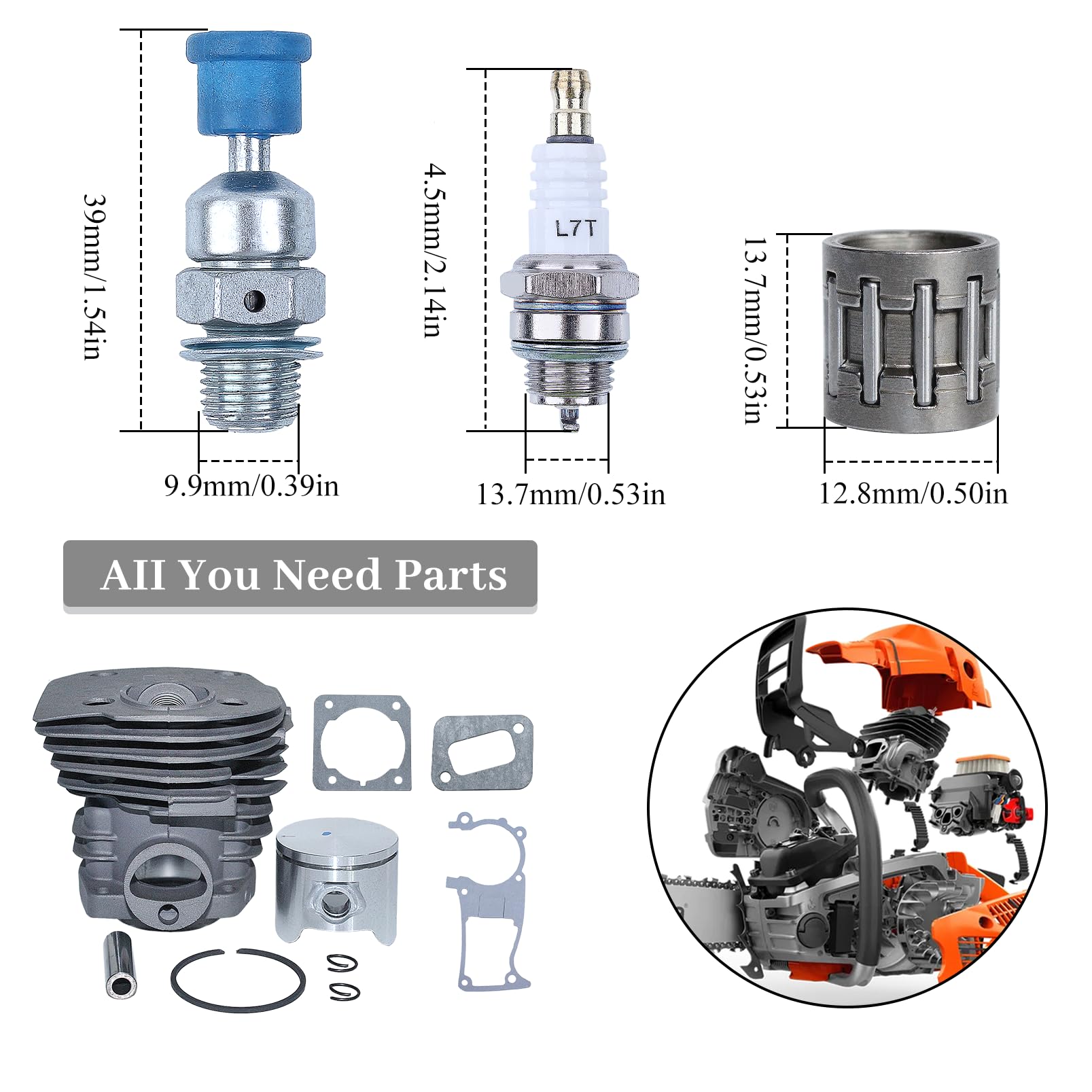 39mm/1.54in

9.9mm/0.39in

4.5mm/2.14in

L7T

13.7mm/0.53in

13.7mm/0.53in

12.8mm/0.50in

AII You Need Parts