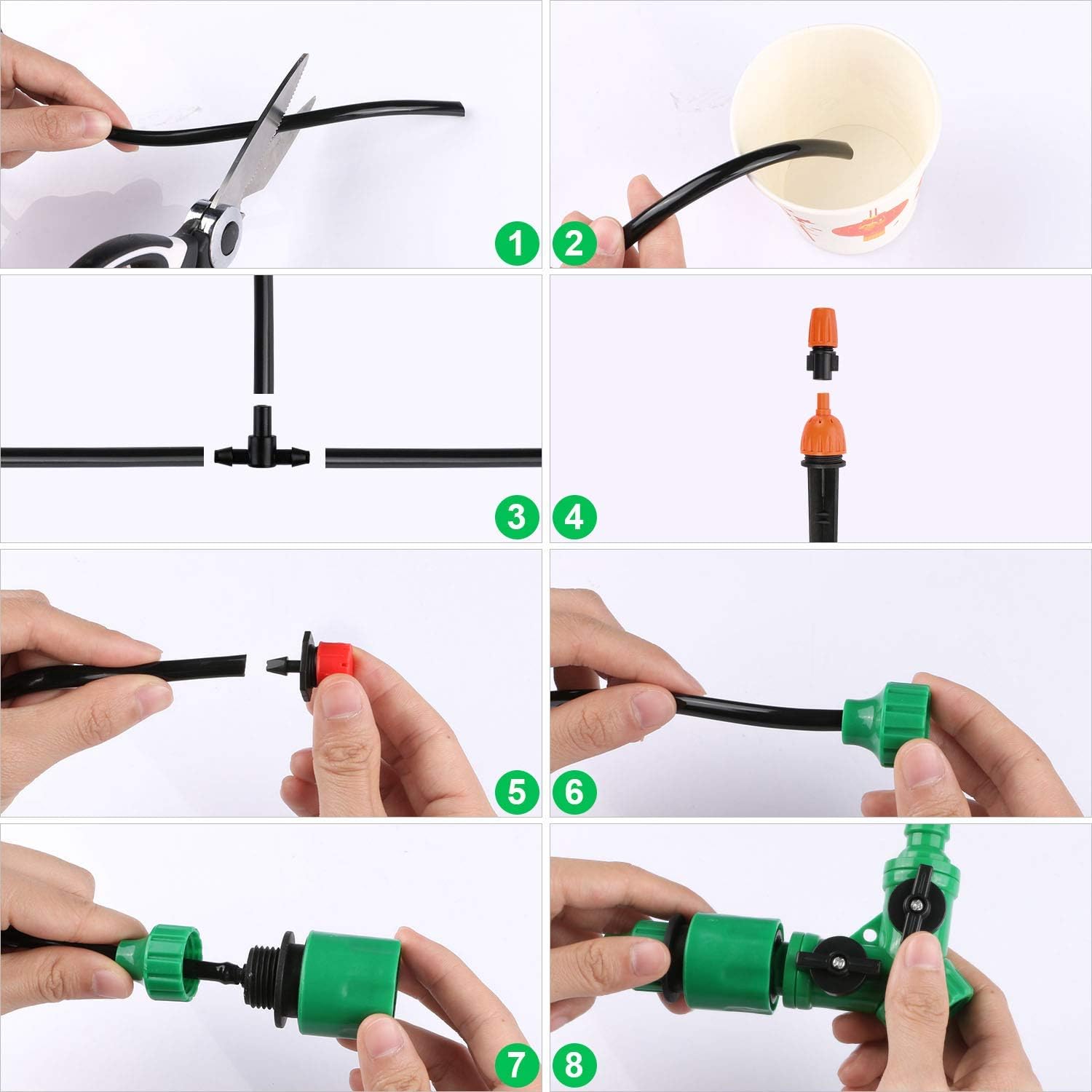 1
2
3
4
5
6
7
8