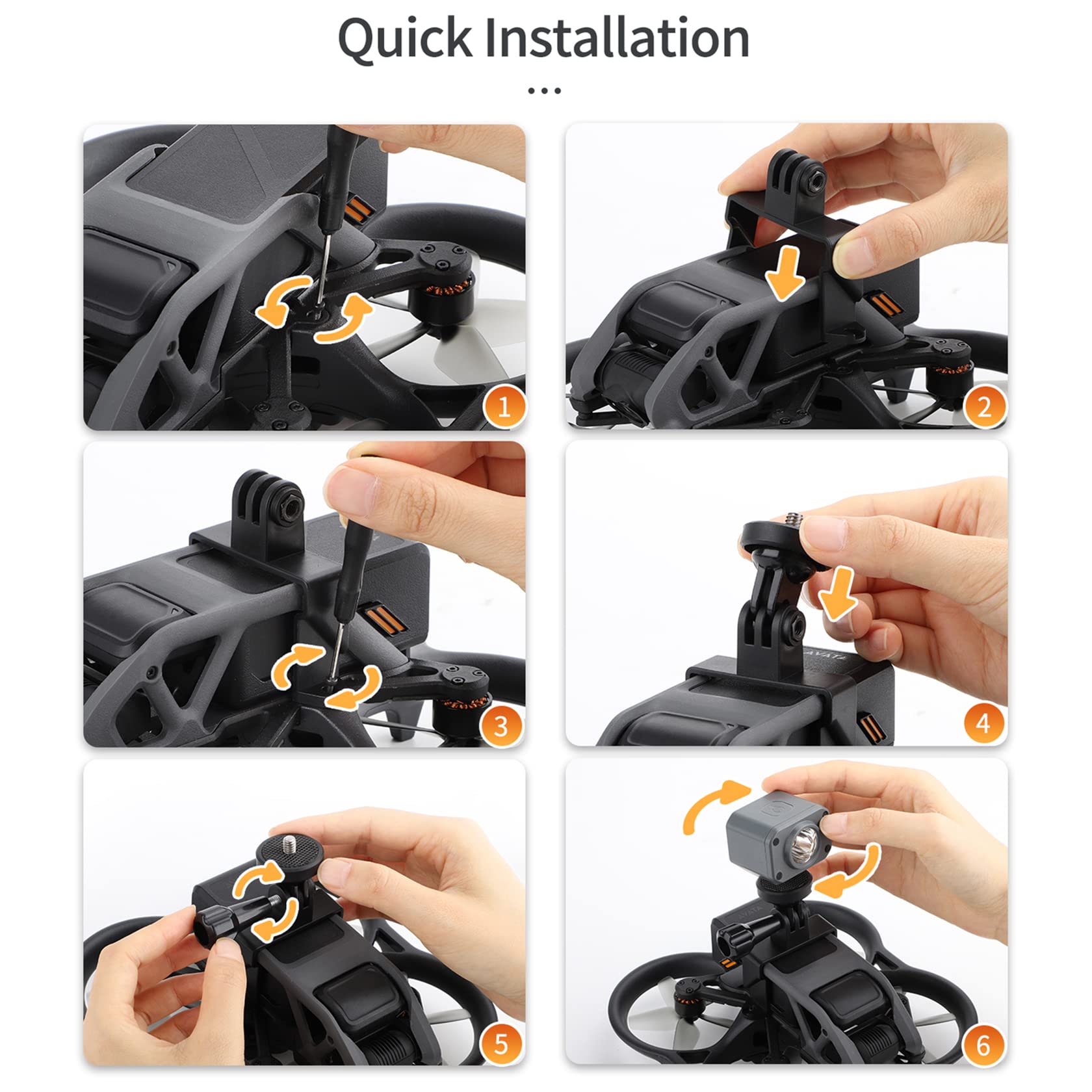 Quick Installation

...

1

2

3

AVATA

4

5

AVATA

6