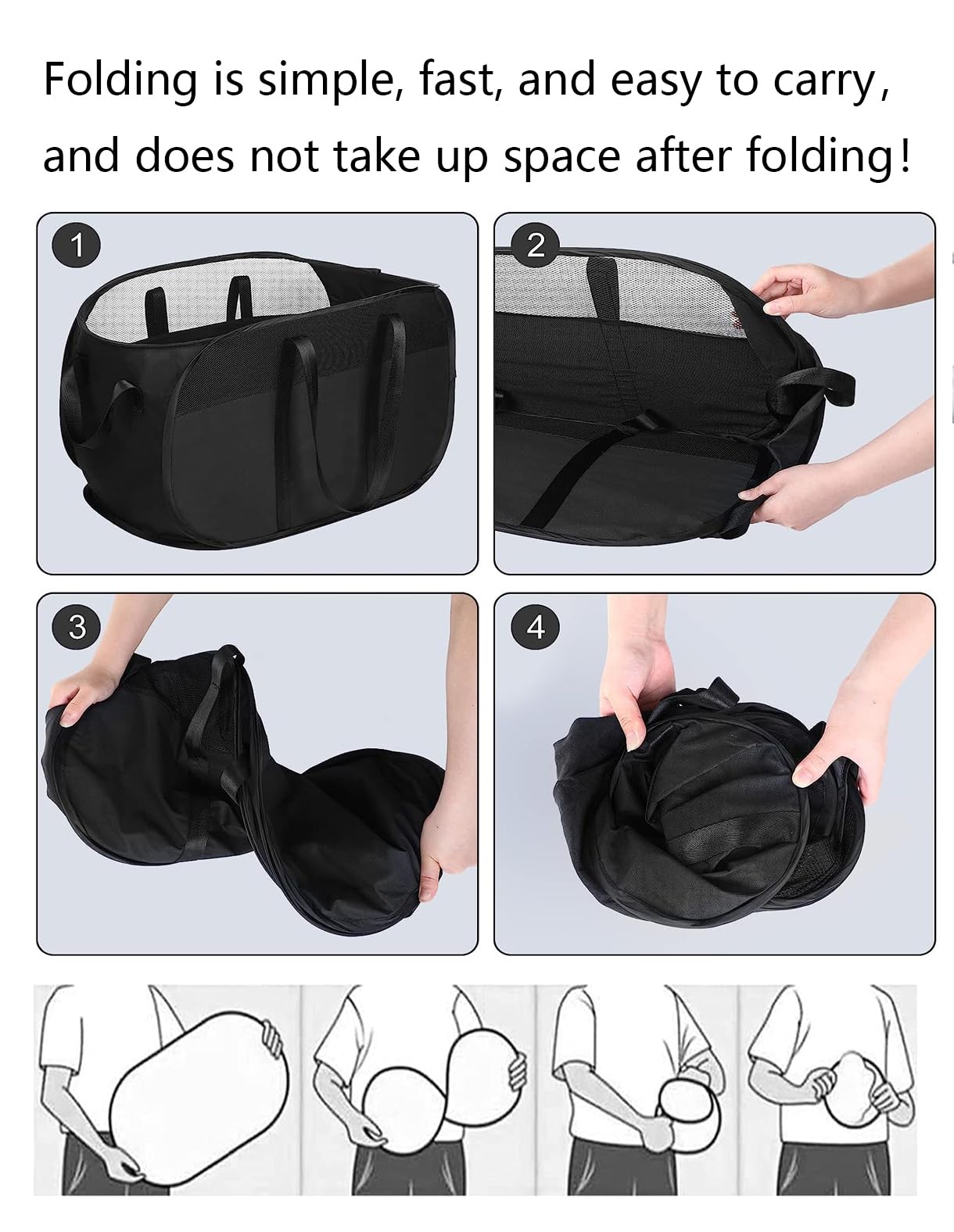 Folding is simple, fast, and easy to carry, and does not take up space after folding!

1

2

3

4