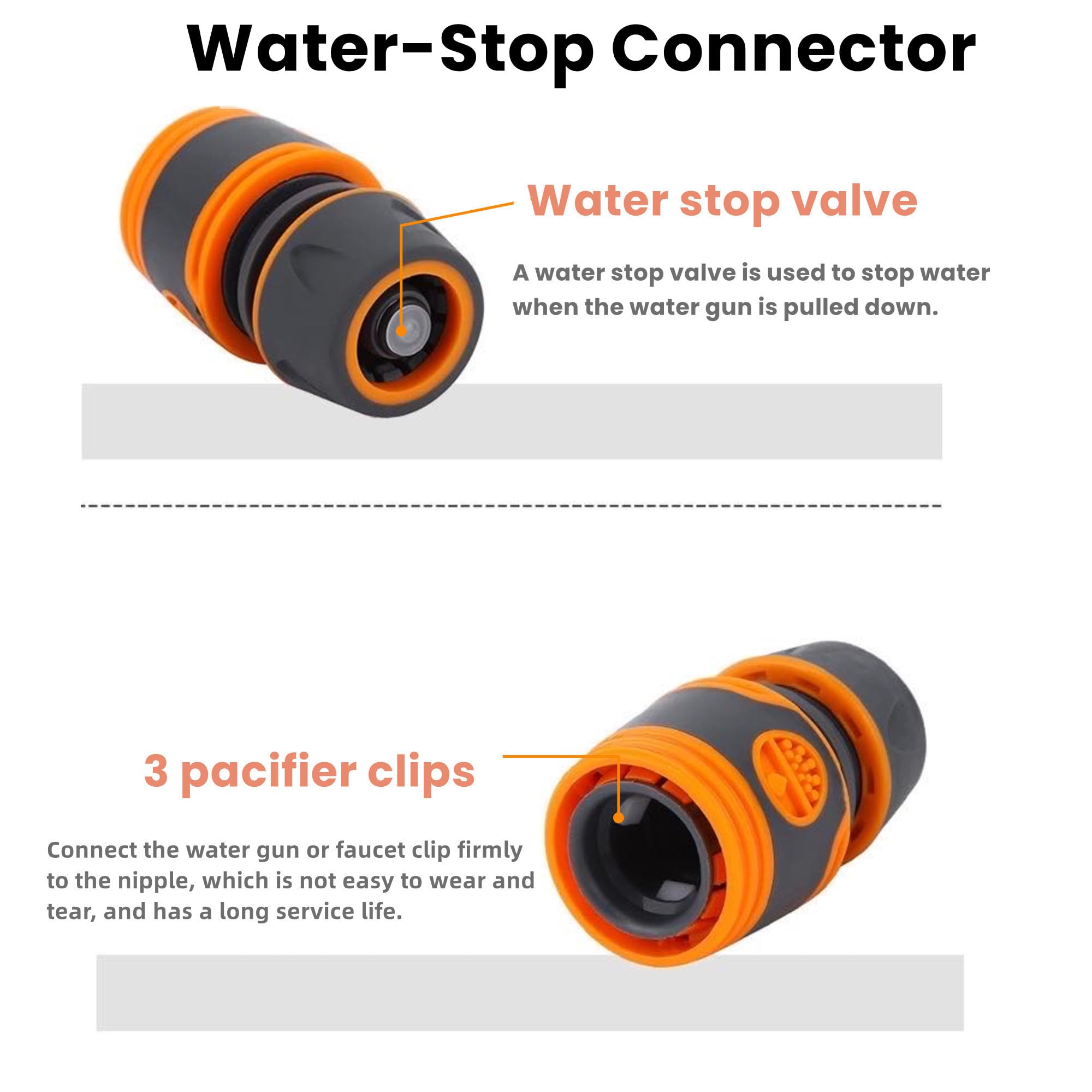 Water-Stop Connector

Water stop valve

A water stop valve is used to stop water when the water gun is pulled down.

3 pacifier clips

Connect the water gun or faucet clip firmly to the nipple, which is not easy to wear and tear, and has a long service life.