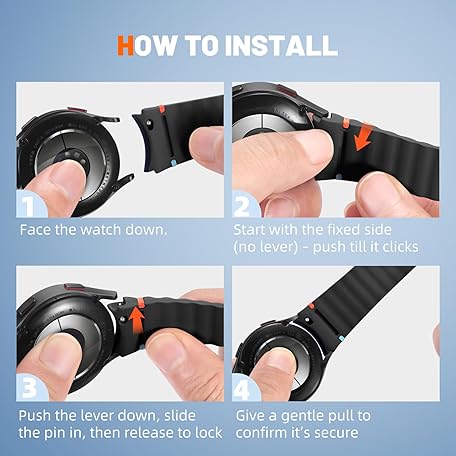 HOW TO INSTALL

1
Face the watch down.

2
Start with the fixed side (no lever) - push till it clicks

3
Push the lever down, slide the pin in, then release to lock

4
Give a gentle pull to confirm it's secure