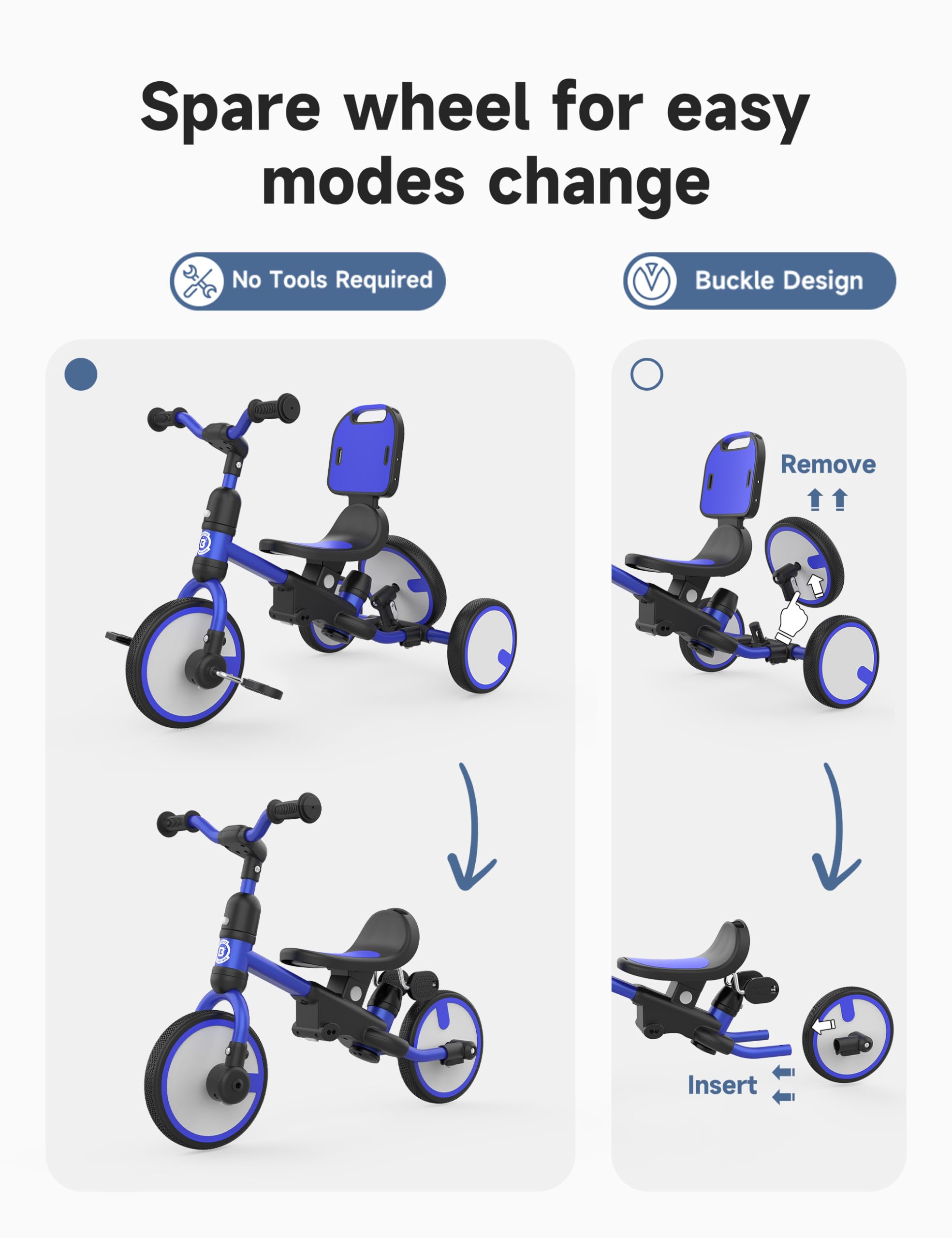 Spare wheel for easy modes change

No Tools Required

Buckle Design

Remove

Insert