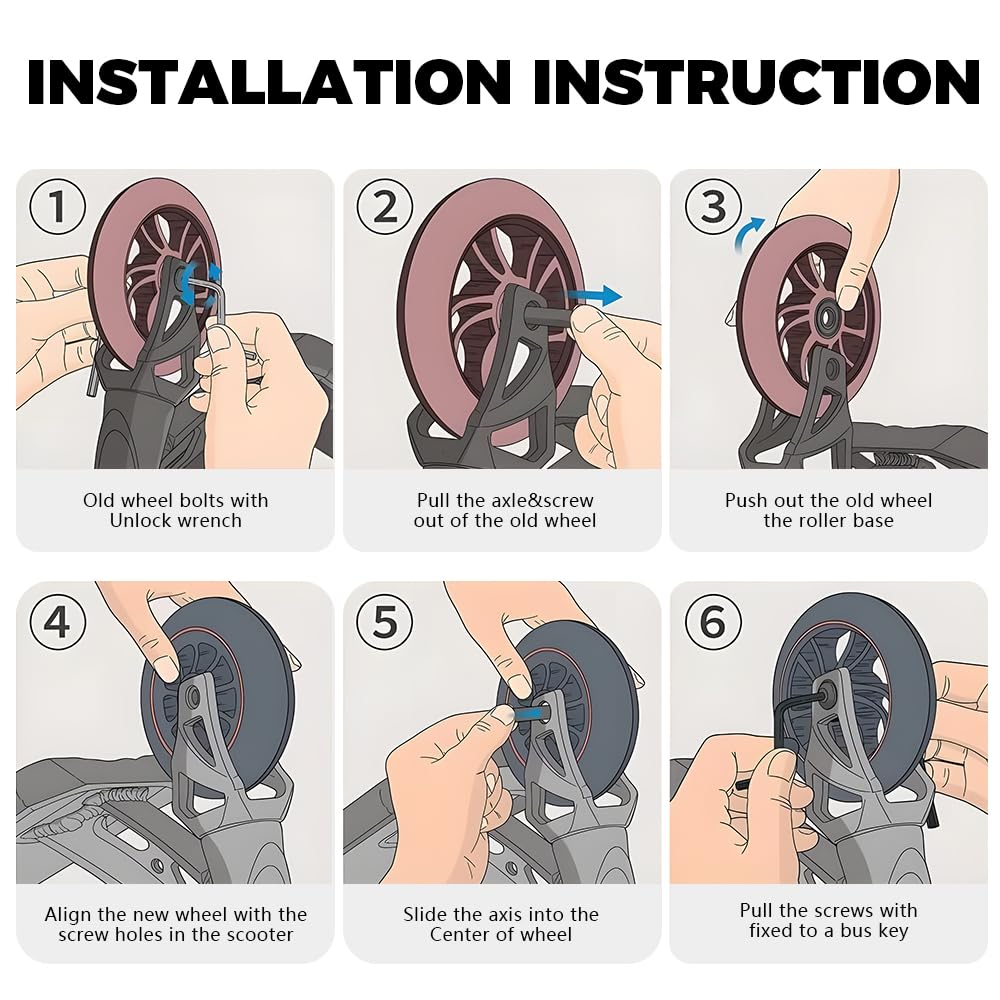 INSTALLATION INSTRUCTION

1

Old wheel bolts with Unlock wrench

2

Pull the axle&screw out of the old wheel

3

Push out the old wheel the roller base

4

Align the new wheel with the screw holes in the scooter

5

Slide the axis into the Center of wheel

6

Pull the screws with fixed to a bus key