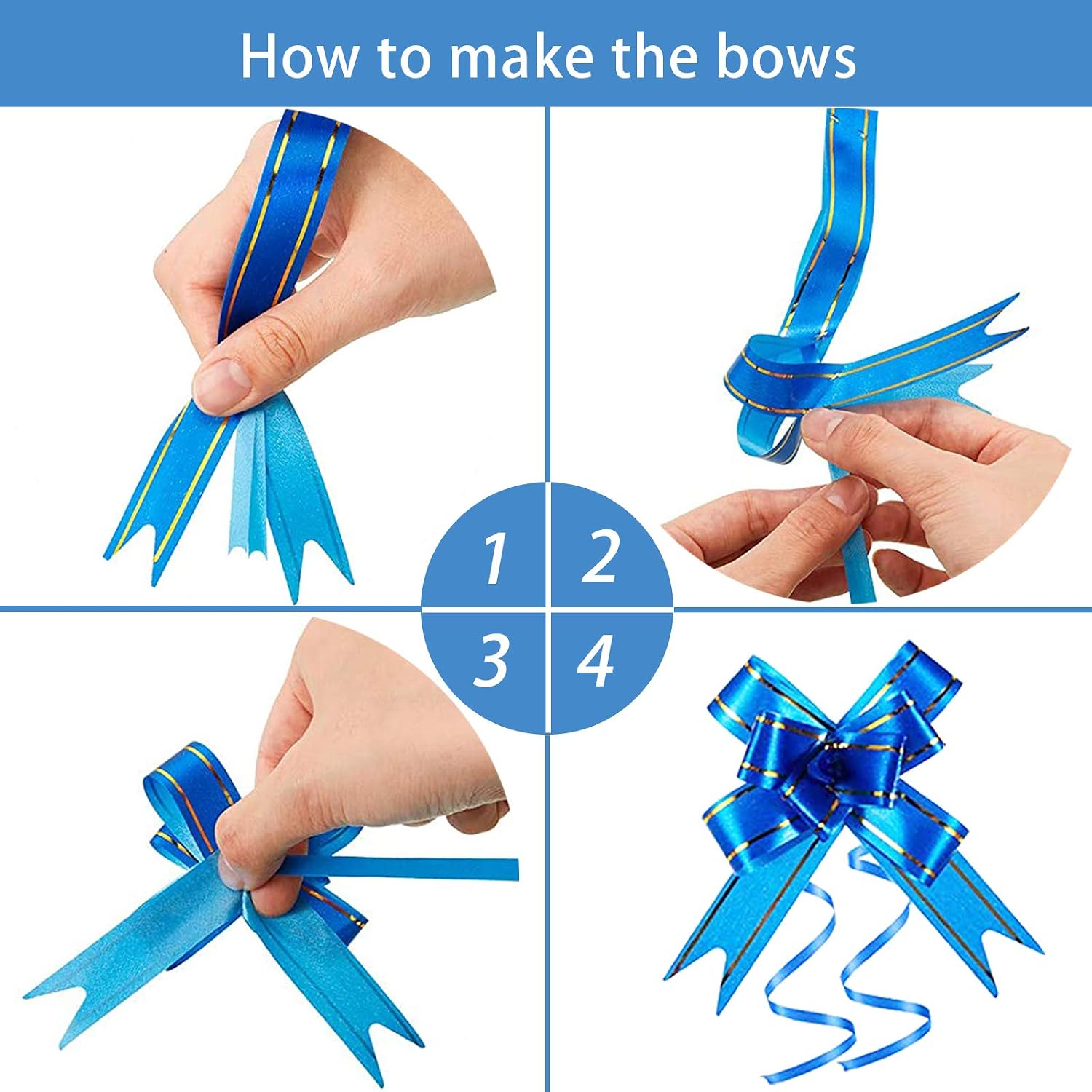 How to make the bows

1 2
3 4