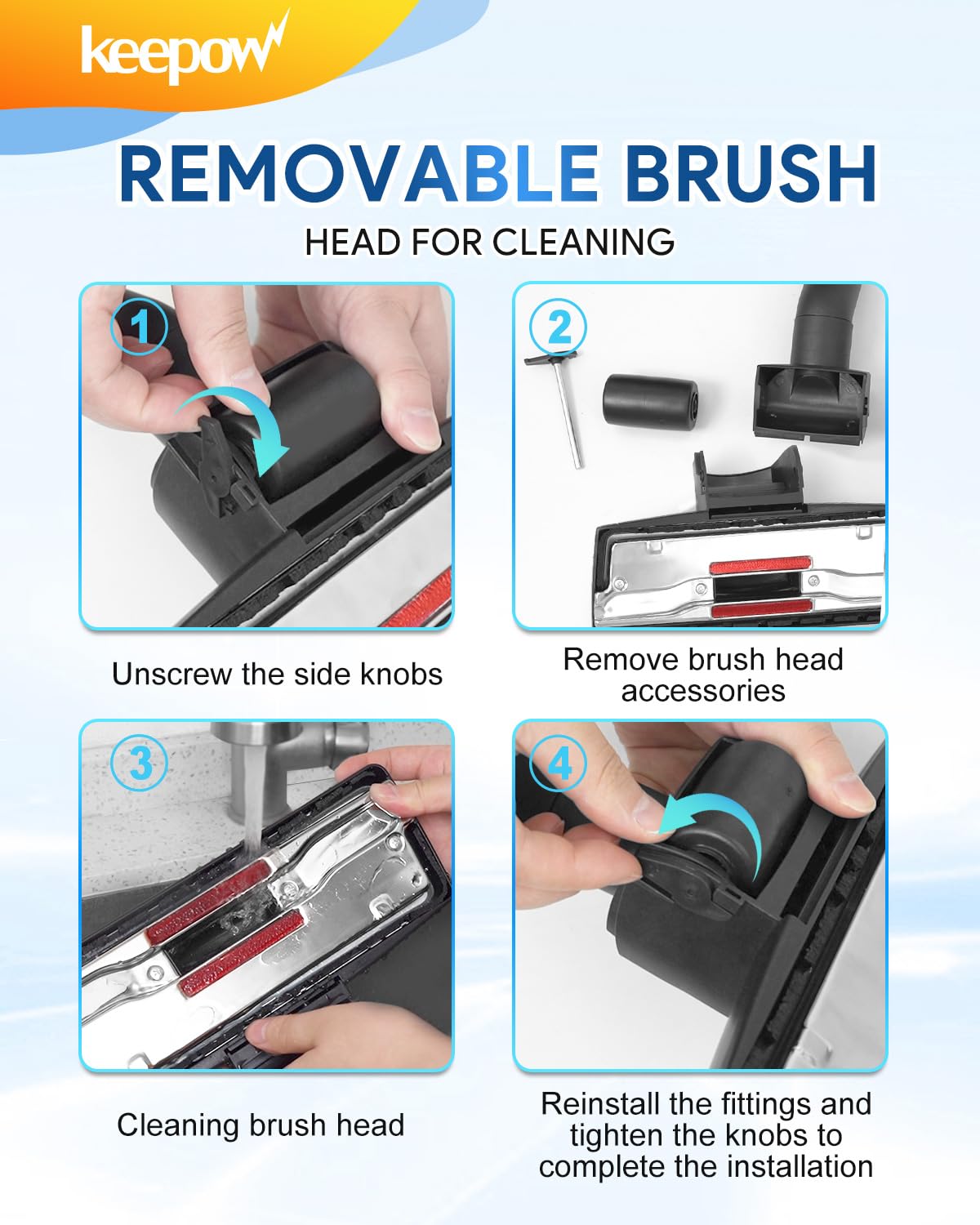 keepow

REMOVABLE BRUSH

HEAD FOR CLEANING

1

Unscrew the side knobs

2

Remove brush head accessories

3

Cleaning brush head

4

Reinstall the fittings and tighten the knobs to complete the installation