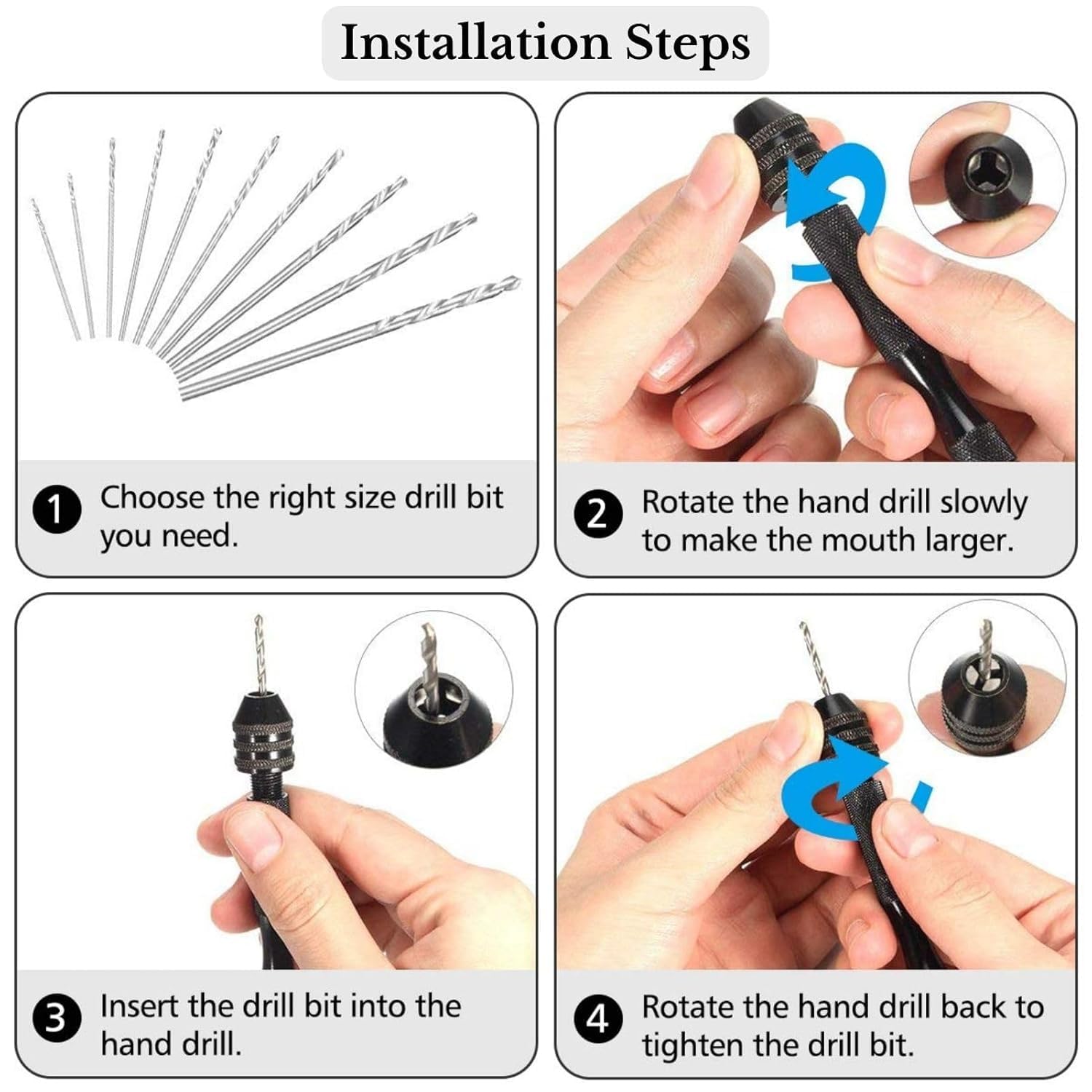 Installation Steps

1 Choose the right size drill bit you need.

2 Rotate the hand drill slowly to make the mouth larger.

3 Insert the drill bit into the hand drill.

4 Rotate the hand drill back to tighten the drill bit.