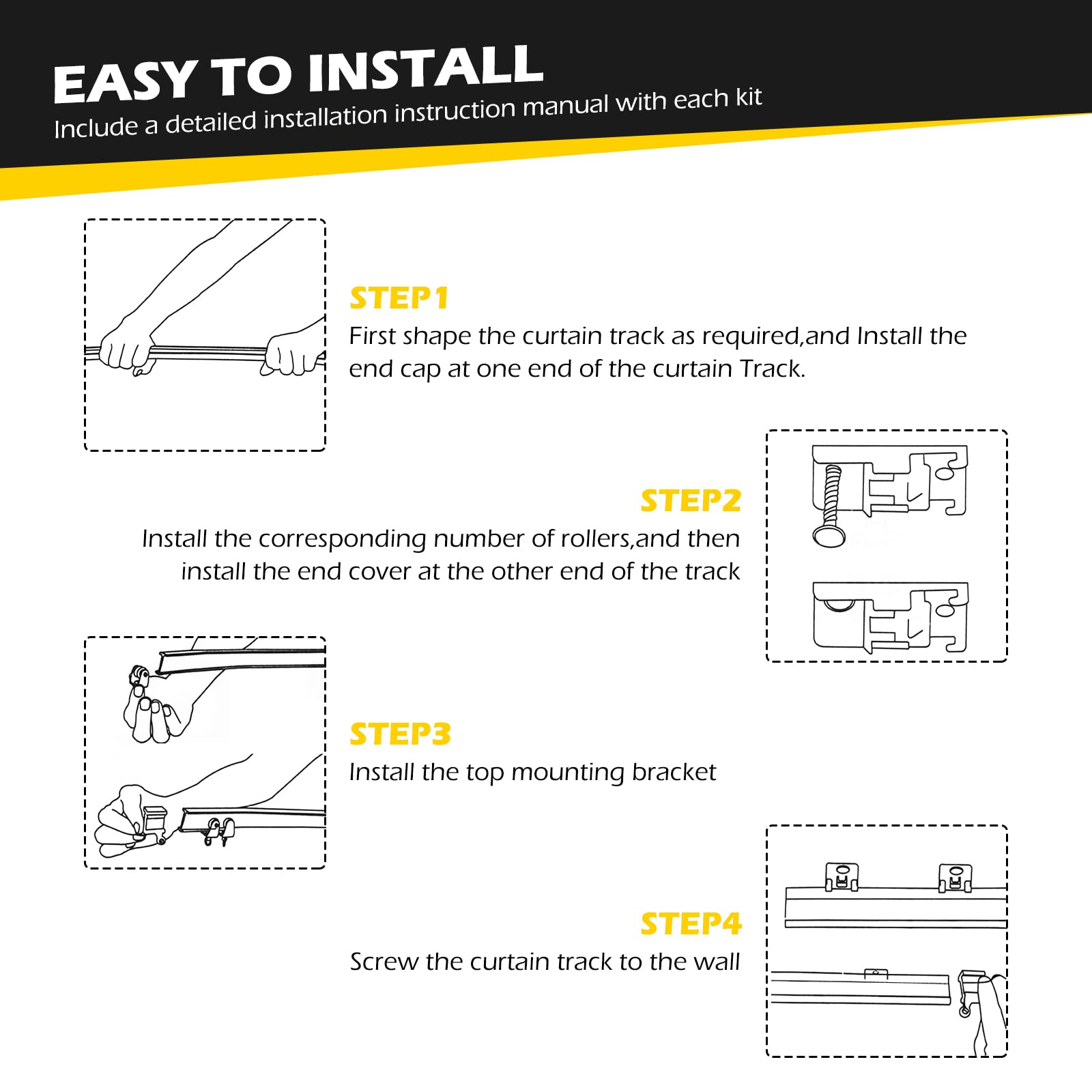 EASY TO INSTALL
Include a detailed installation instruction manual with each kit

STEP1
First shape the curtain track as required,and Install the end cap at one end of the curtain Track.

STEP2
Install the corresponding number of rollers,and then install the end cover at the other end of the track

STEP3
Install the top mounting bracket

STEP4
Screw the curtain track to the wall