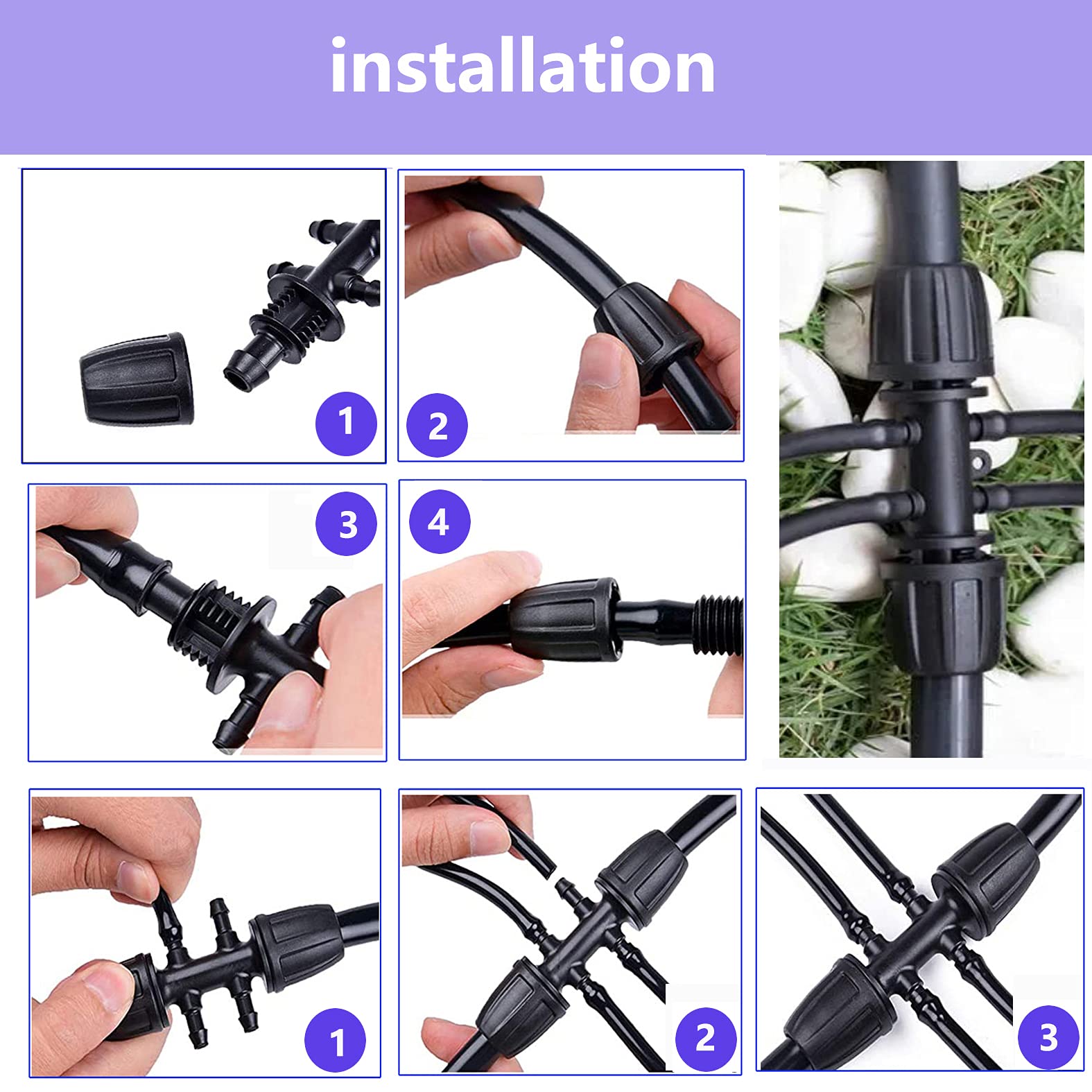 installation

1

2

3

4

1

2

3