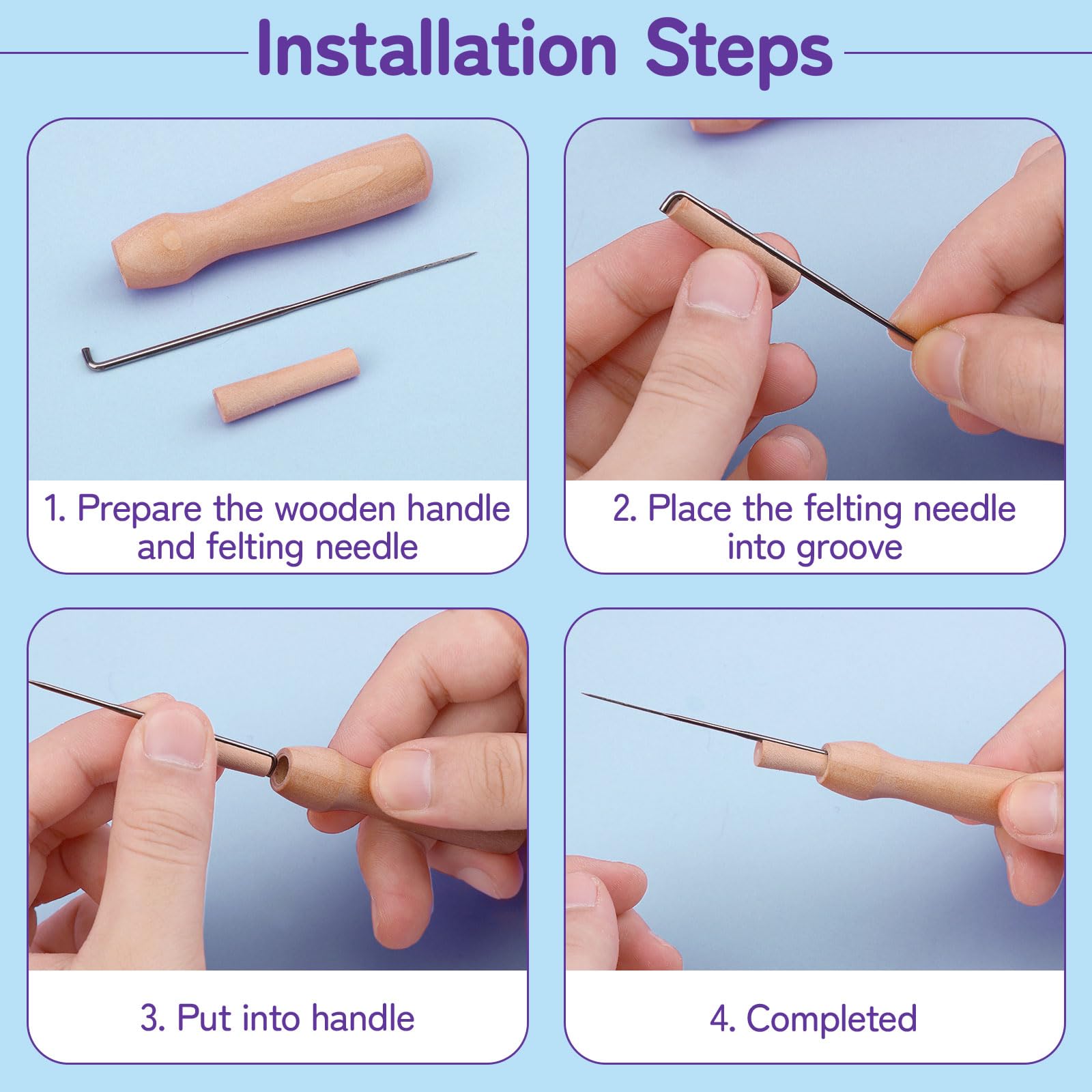 Installation Steps

1. Prepare the wooden handle and felting needle

2. Place the felting needle into groove

3. Put into handle

4. Completed