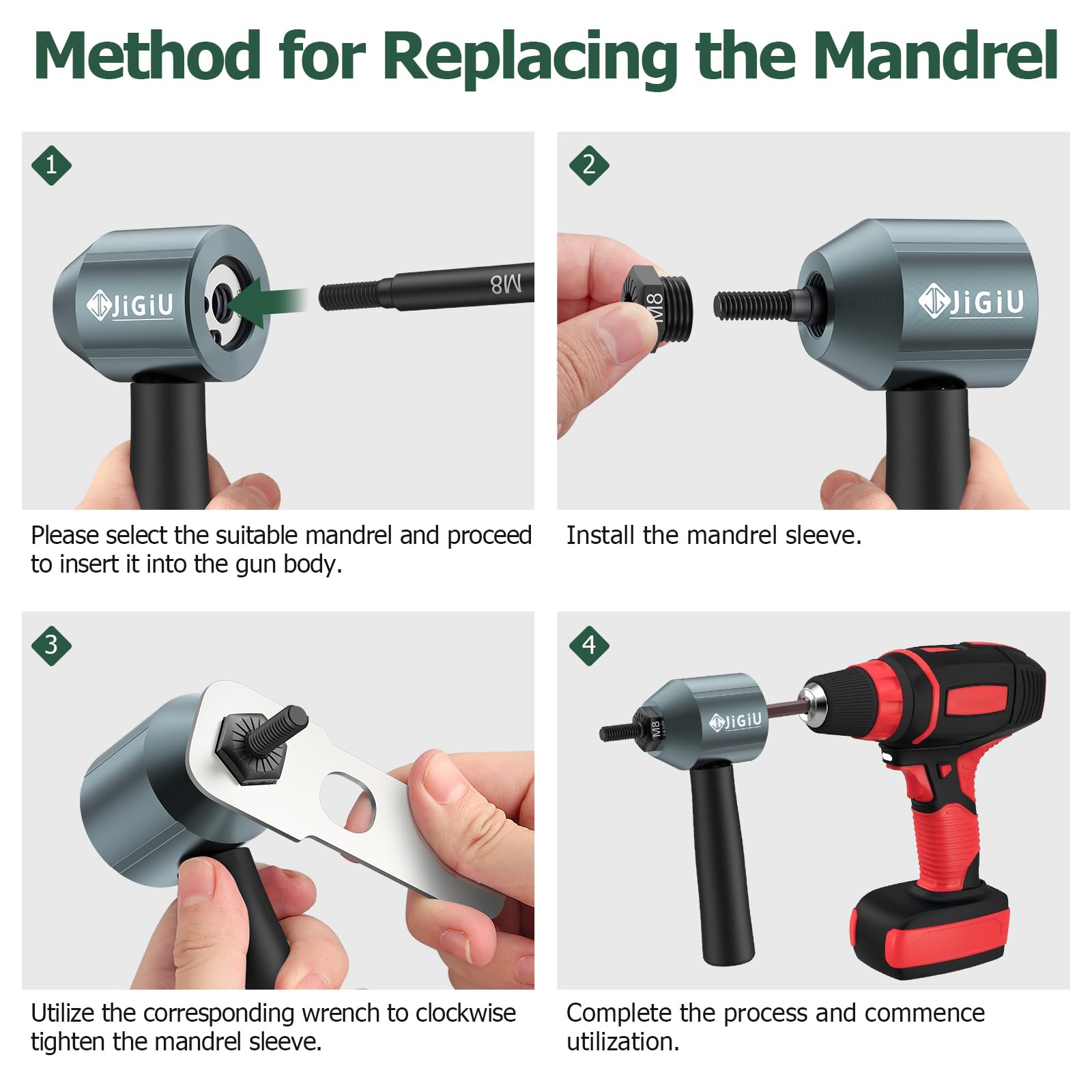 Method for Replacing the Mandrel

1

JiGiU

M8

Please select the suitable mandrel and proceed to insert it into the gun body.

2

M8

JiGiU

Install the mandrel sleeve.

3

Utilize the corresponding wrench to clockwise tighten the mandrel sleeve.

4

M8

JiGiU

Complete the process and commence utilization.