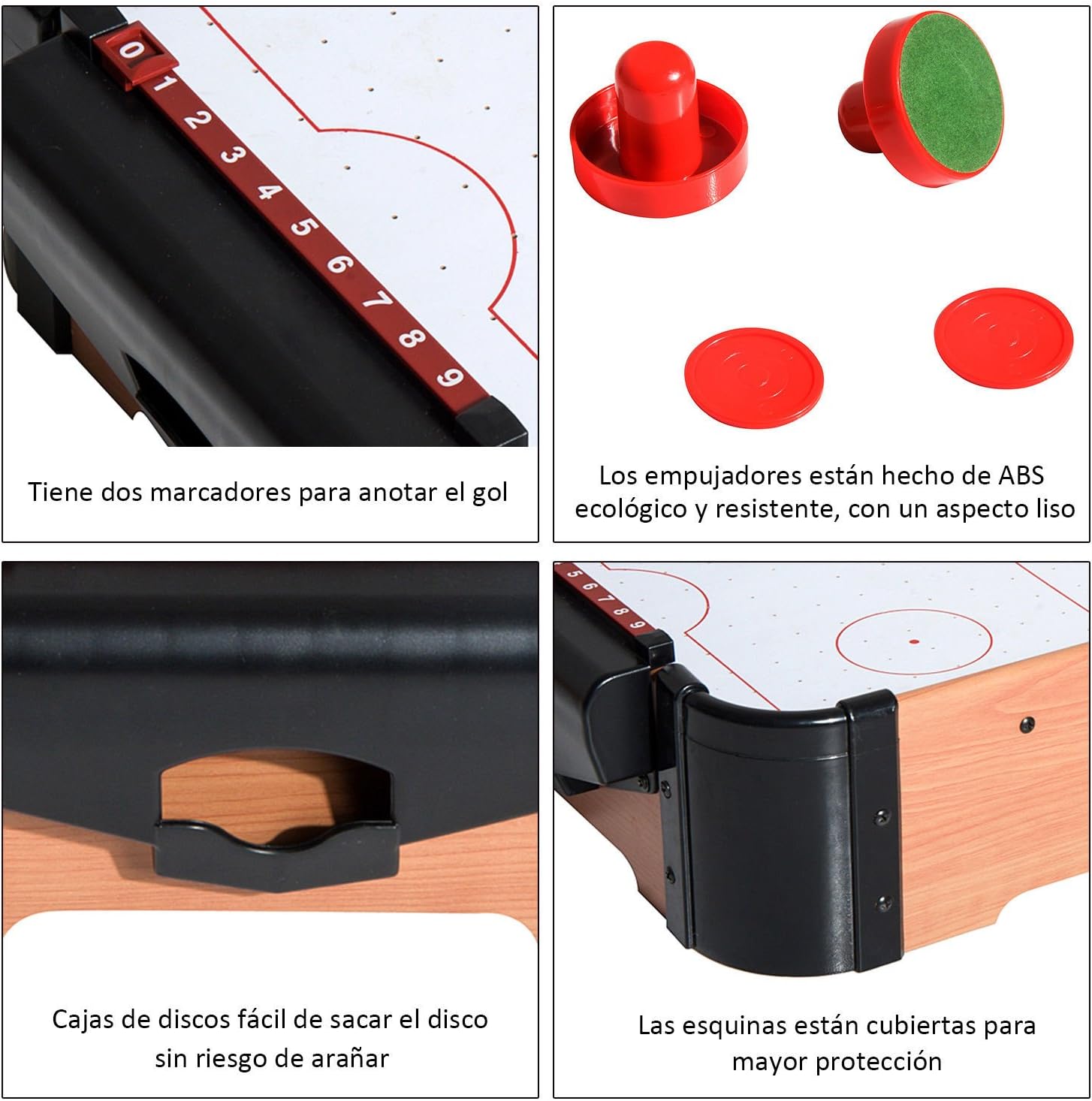 0 1 2 3 4 5 6 7 8 9

Tiene dos marcadores para anotar el gol

Los empujadores están hecho de ABS ecológico y resistente, con un aspecto liso

Cajas de discos fácil de sacar el disco sin riesgo de arañar

5 6 7 8 9

Las esquinas están cubiertas para mayor protección