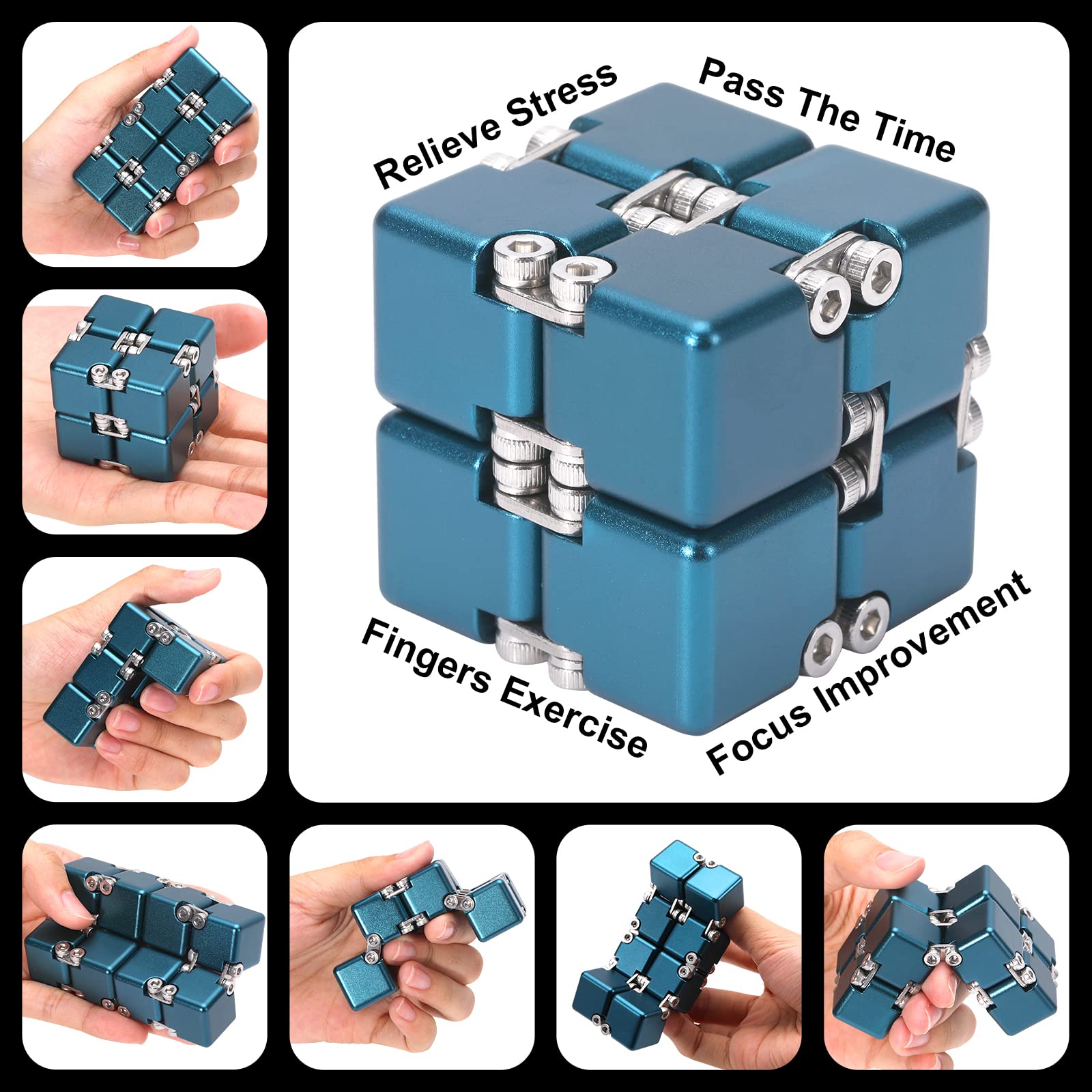 Relieve Stress

Pass The Time

Fingers Exercise

Focus Improvement