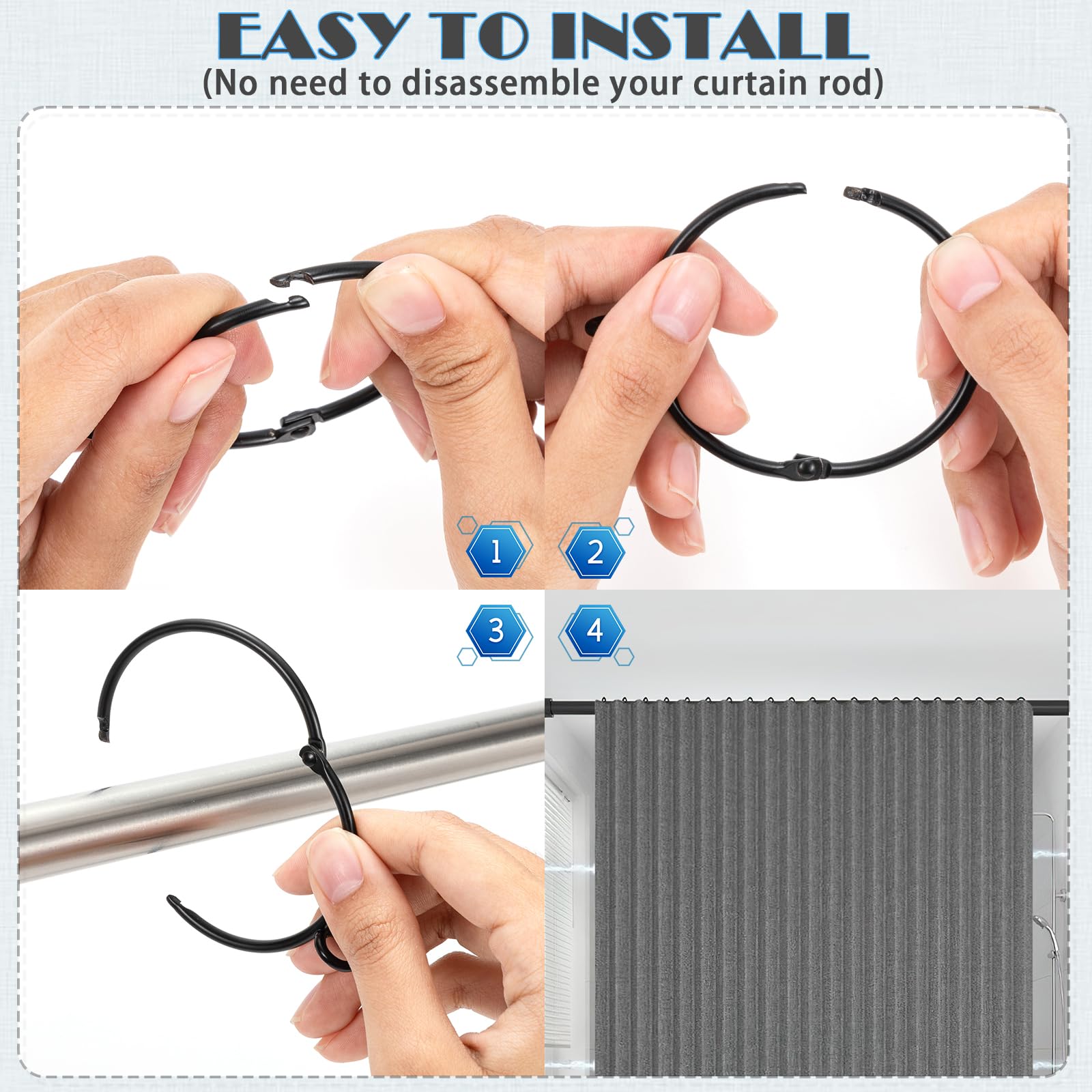 EASY TO INSTALL
(No need to disassemble your curtain rod)

1

2

3

4