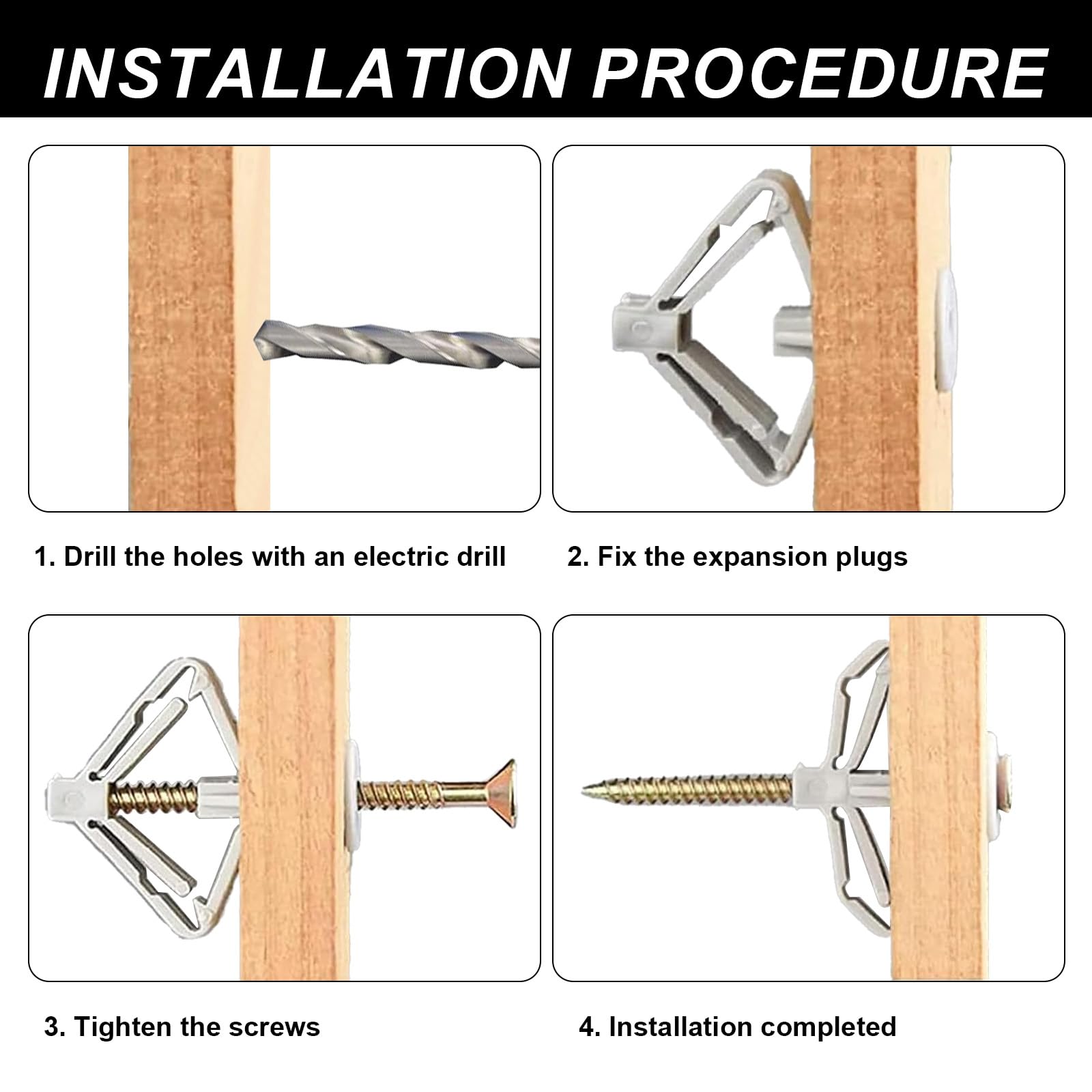 INSTALLATION PROCEDURE

1. Drill the holes with an electric drill

2. Fix the expansion plugs

3. Tighten the screws

4. Installation completed