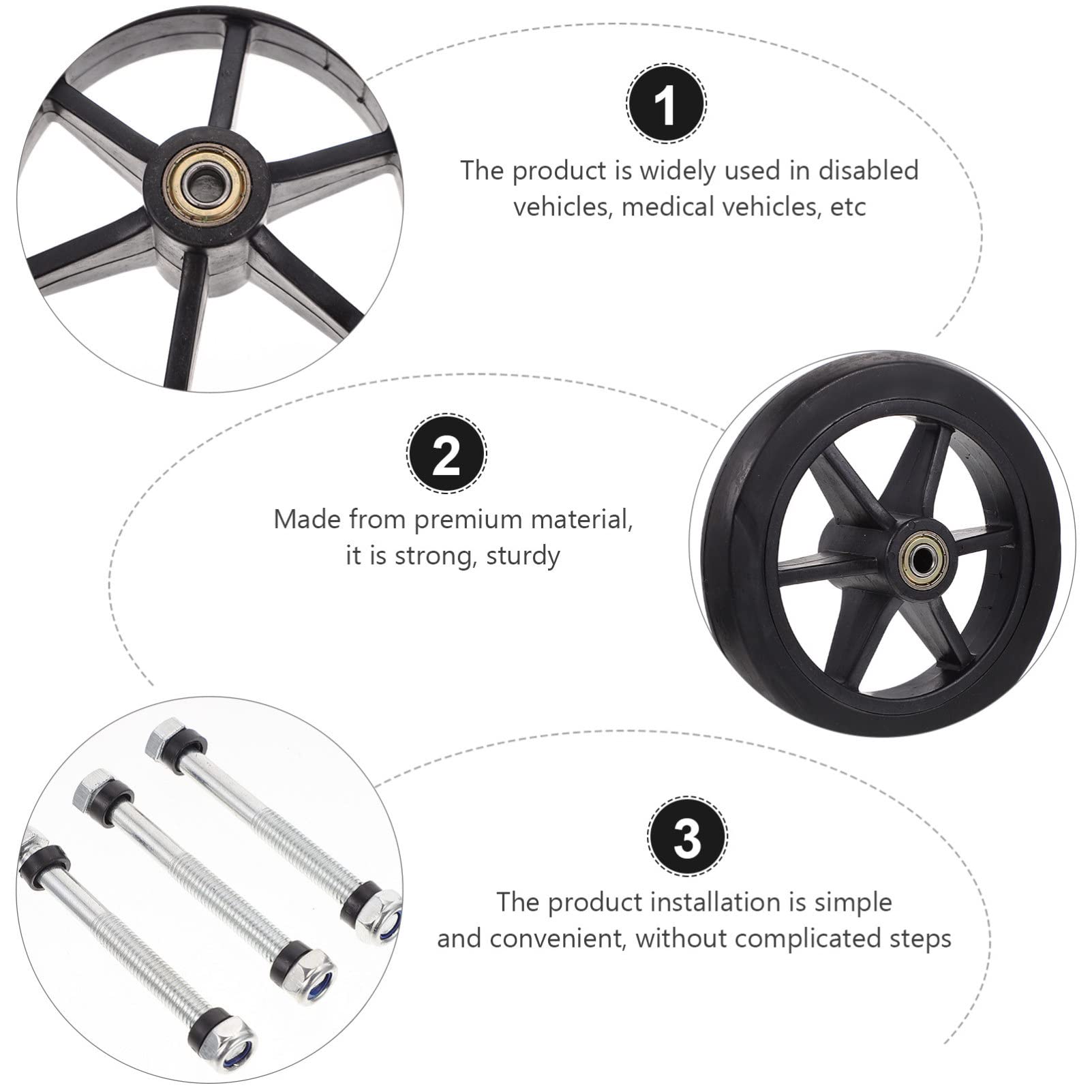 1

The product is widely used in disabled vehicles, medical vehicles, etc

2

Made from premium material, it is strong, sturdy

3

The product installation is simple and convenient, without complicated steps