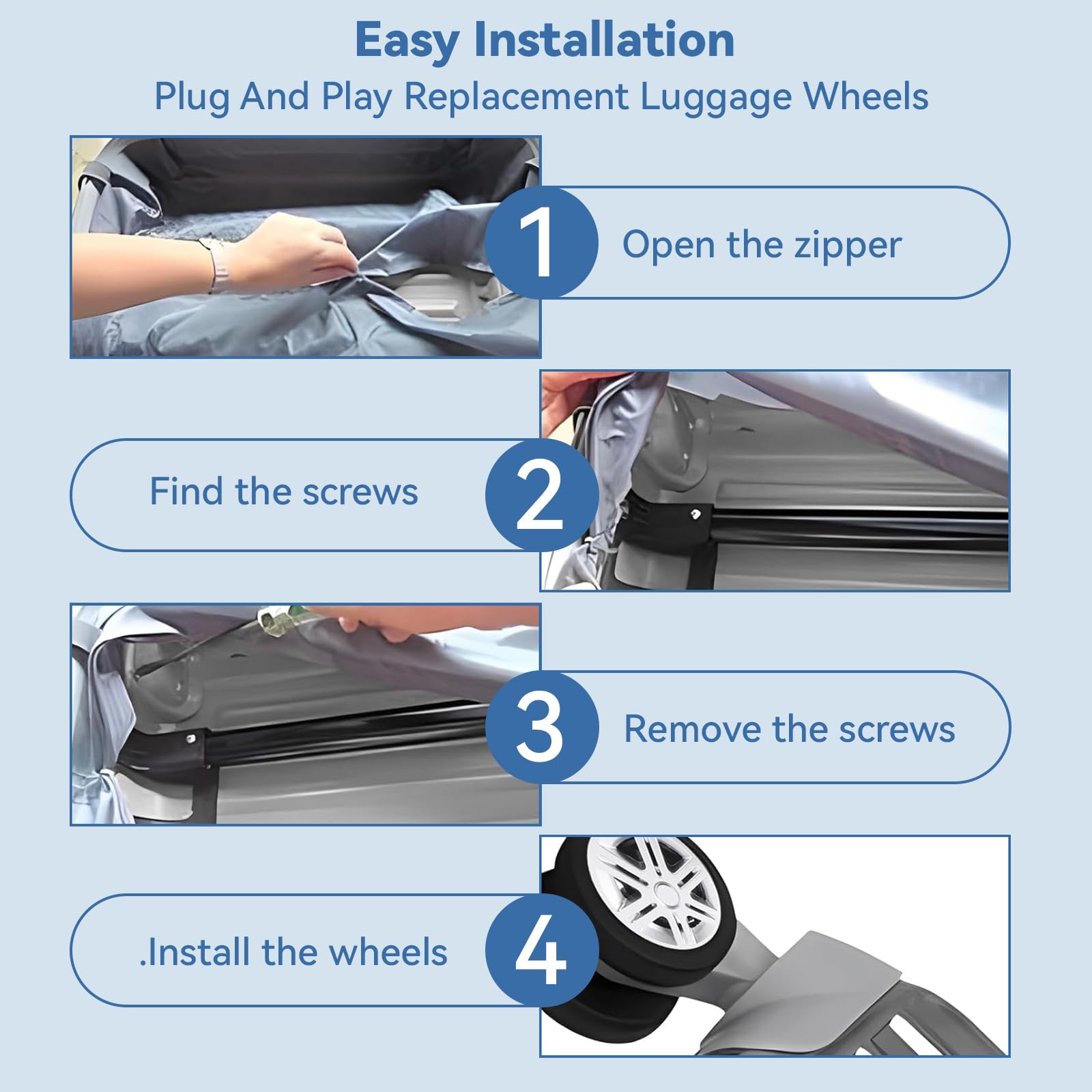 Easy Installation
Plug And Play Replacement Luggage Wheels

1 Open the zipper

Find the screws 2

3 Remove the screws

.Install the wheels 4