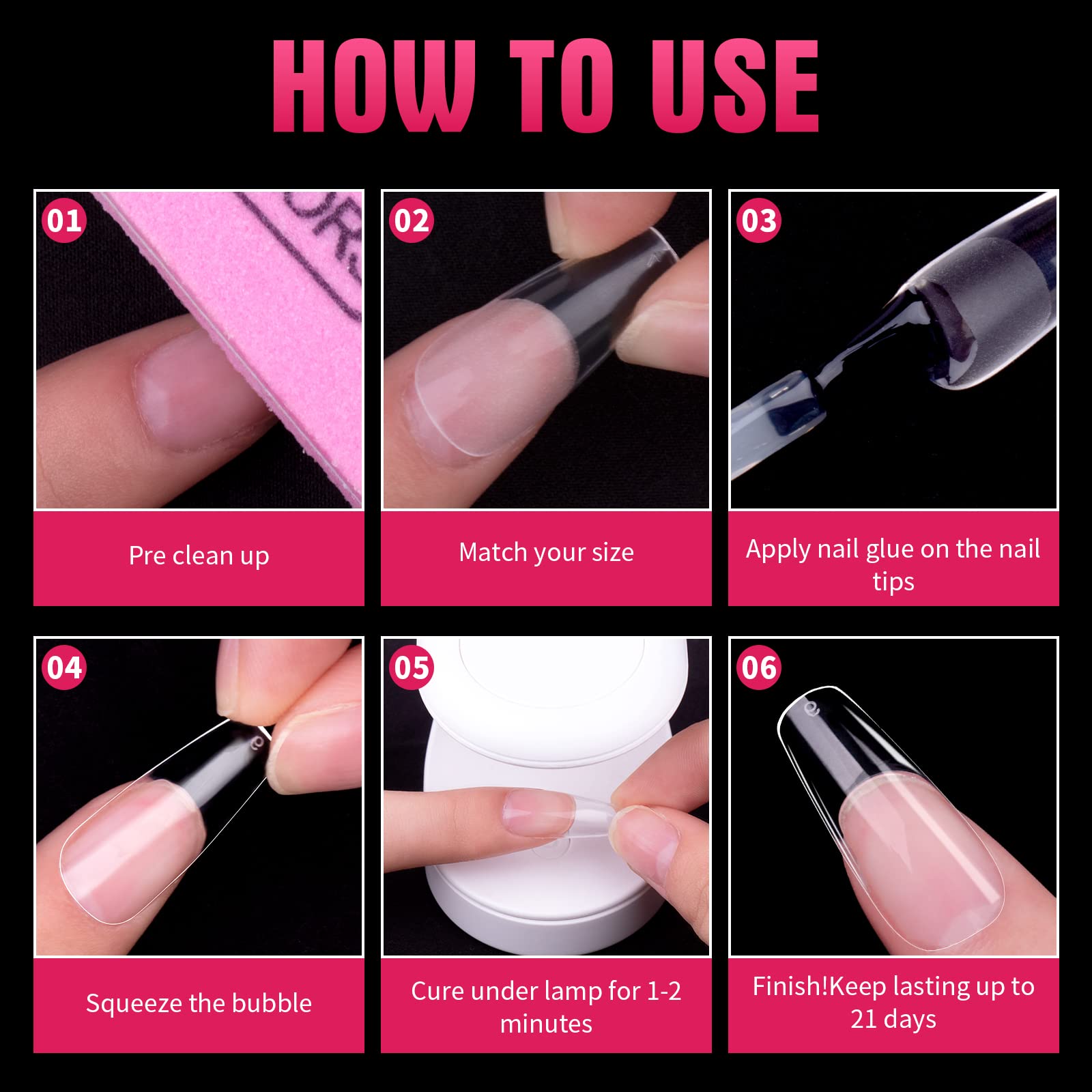 HOW TO USE

01

Pre clean up

02

Match your size

03

Apply nail glue on the nail tips

04

Squeeze the bubble

05

Cure under lamp for 1-2 minutes

06

Finish!Keep lasting up to 21 days