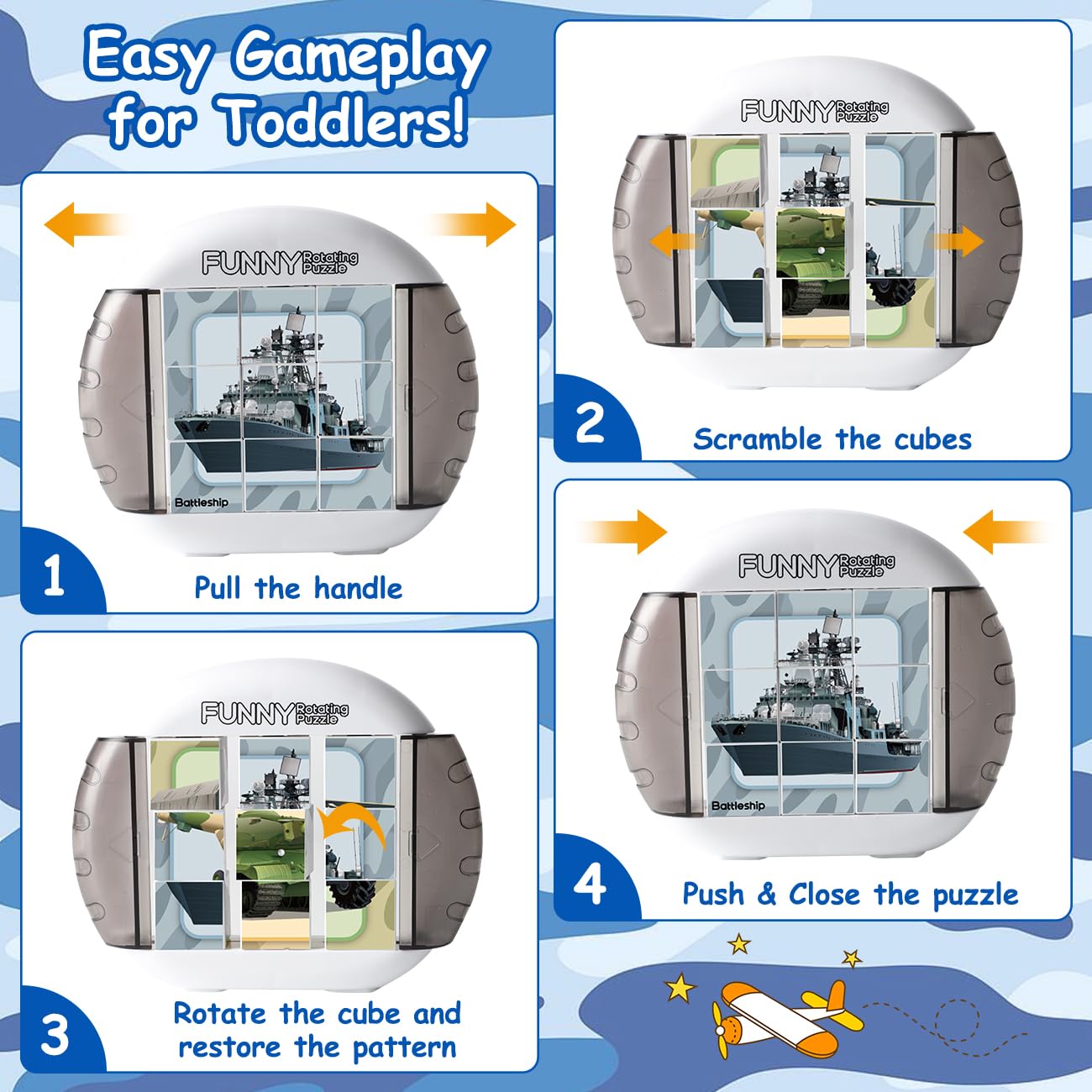 Easy Gameplay for Toddlers!

FUNNY Rotating Puzzle

Battleship

1

Pull the handle

FUNNY Rotating Puzzle

2

Scramble the cubes

FUNNY Rotating Puzzle

3

Rotate the cube and restore the pattern

FUNNY Rotating Puzzle

Battleship

4

Push & Close the puzzle