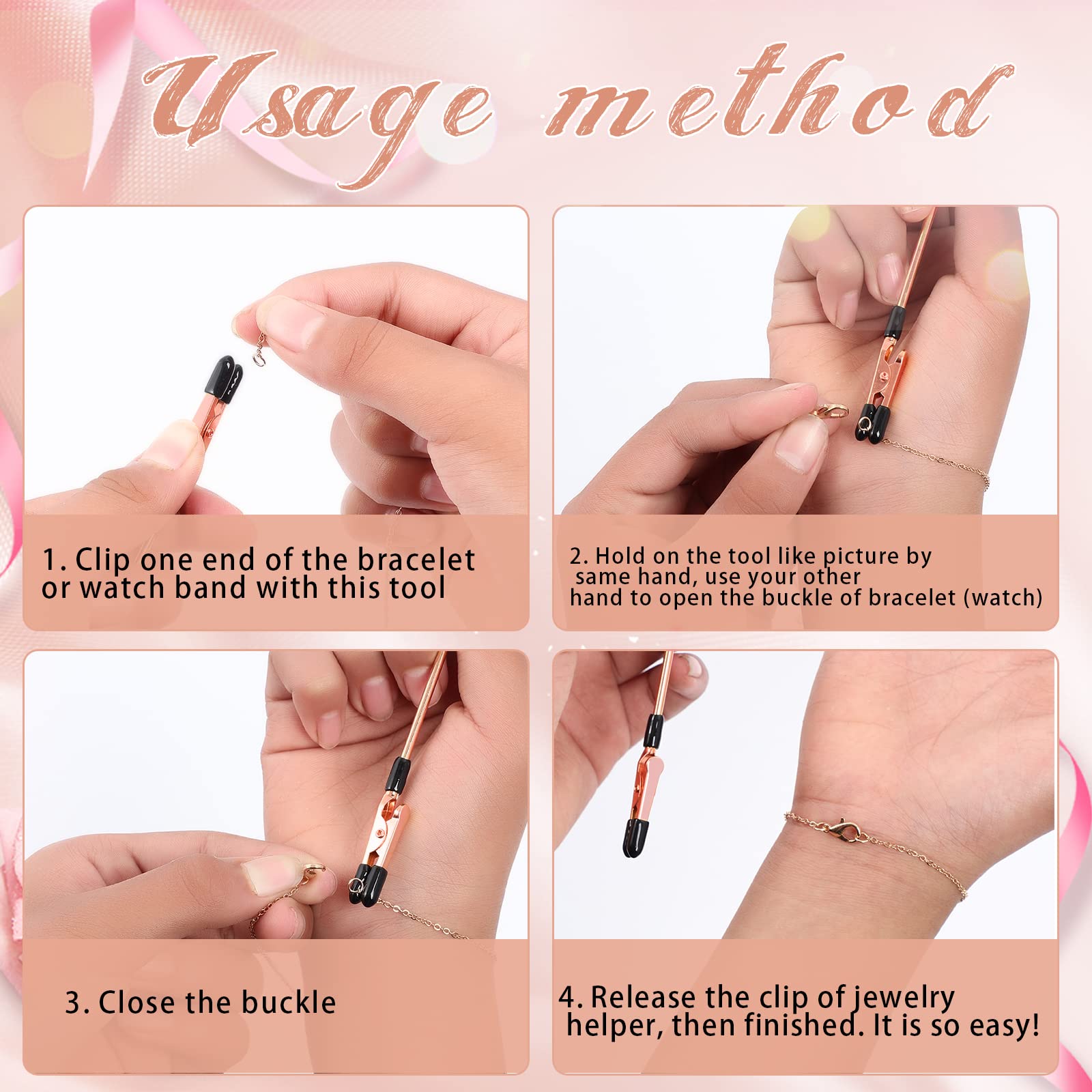 Usage method

1. Clip one end of the bracelet or watch band with this tool

2. Hold on the tool like picture by same hand, use your other hand to open the buckle of bracelet (watch)

3. Close the buckle

4. Release the clip of jewelry helper, then finished. It is so easy!