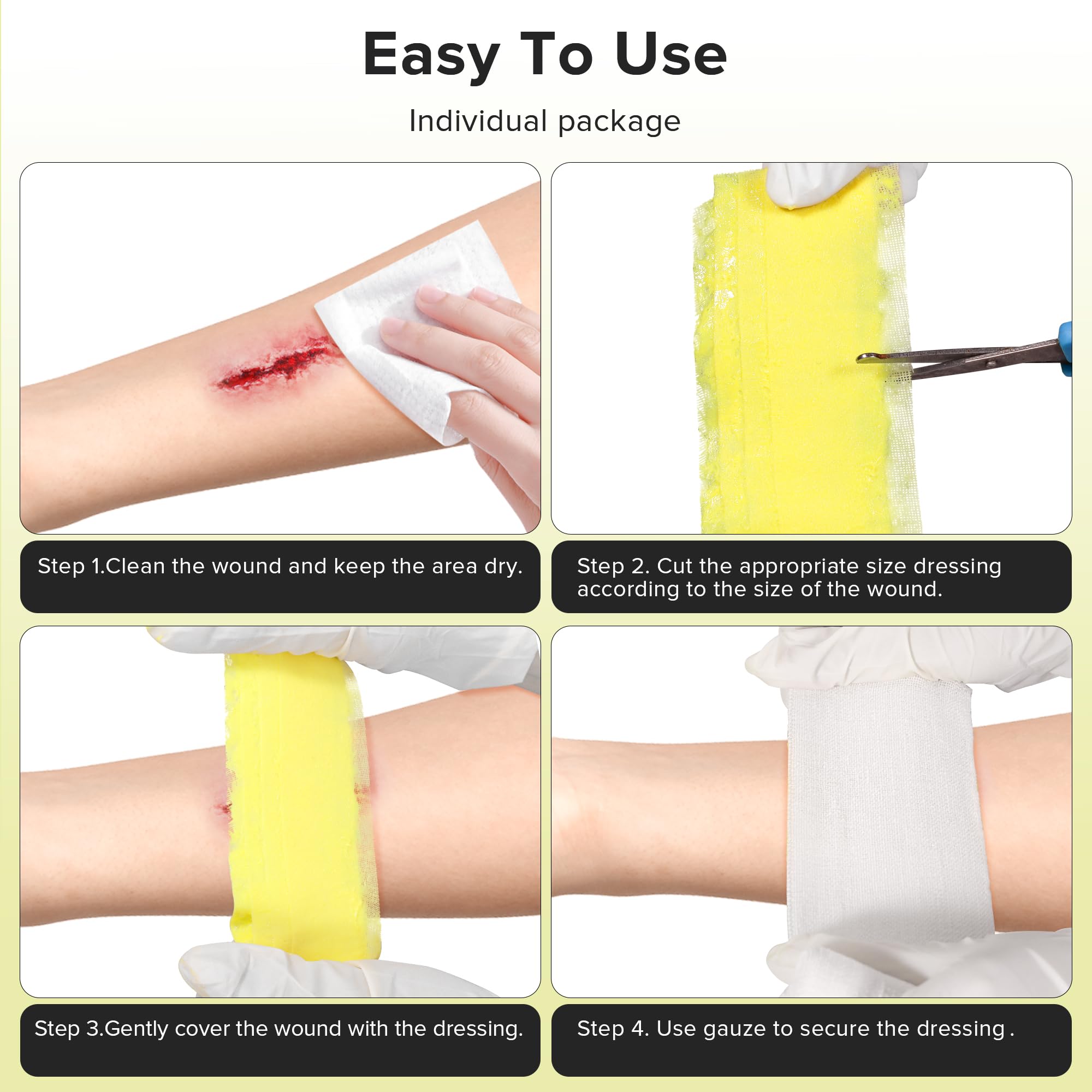 Easy To Use

Individual package

Step 1.Clean the wound and keep the area dry.

Step 2. Cut the appropriate size dressing according to the size of the wound.

Step 3.Gently cover the wound with the dressing.

Step 4. Use gauze to secure the dressing .