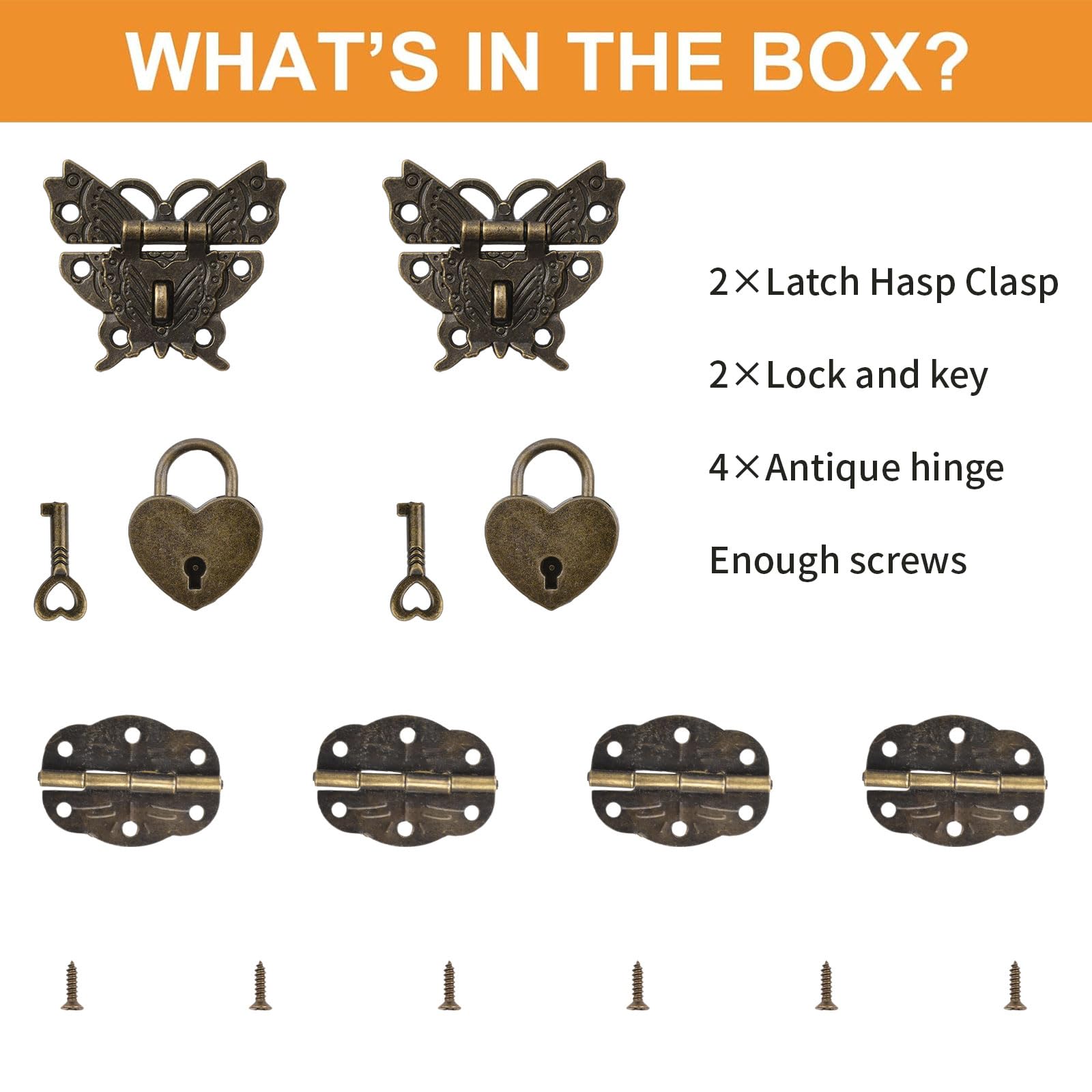 WHAT'S IN THE BOX?

2×Latch Hasp Clasp

2×Lock and key

4×Antique hinge

Enough screws