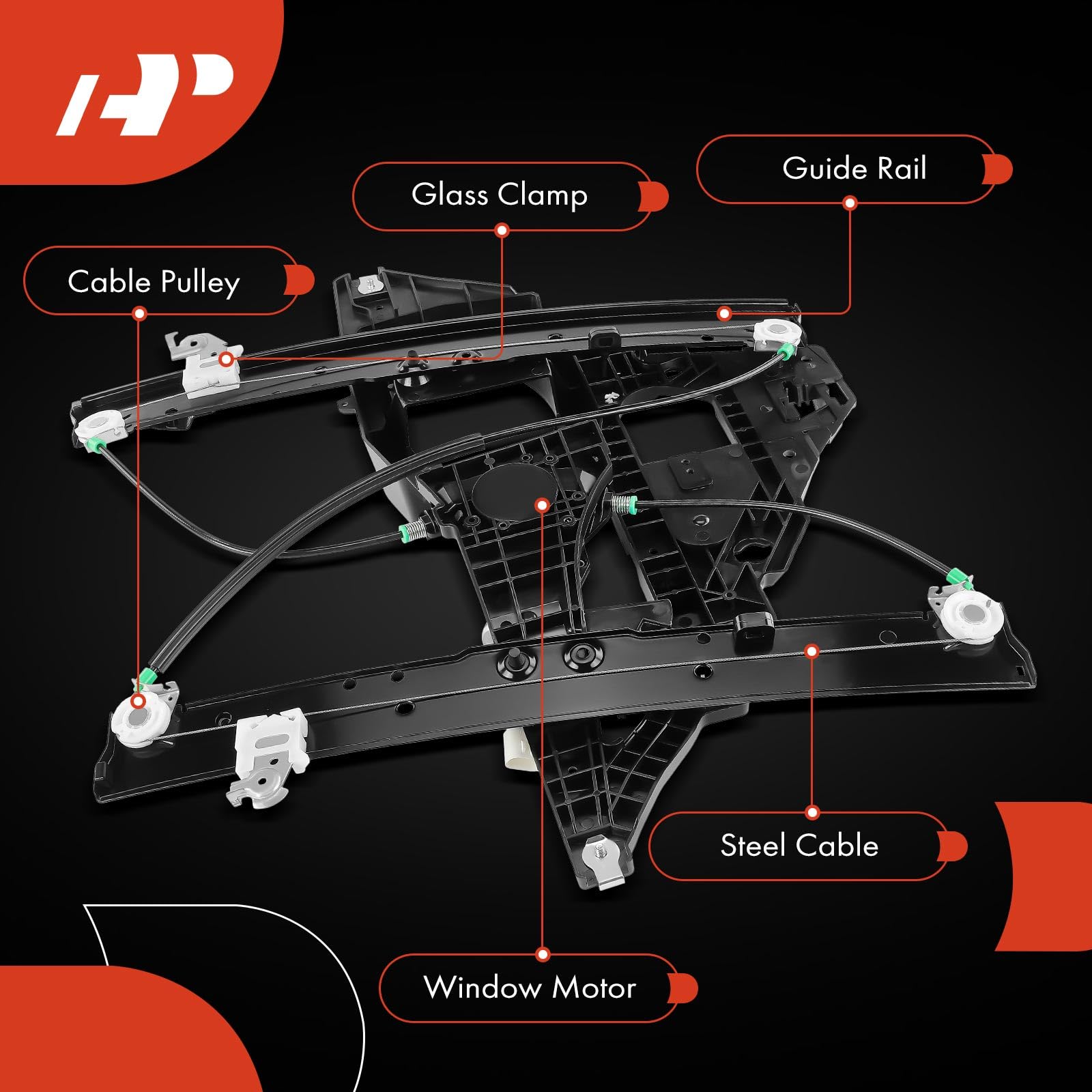 Guide Rail

Glass Clamp

Cable Pulley

Steel Cable

Window Motor