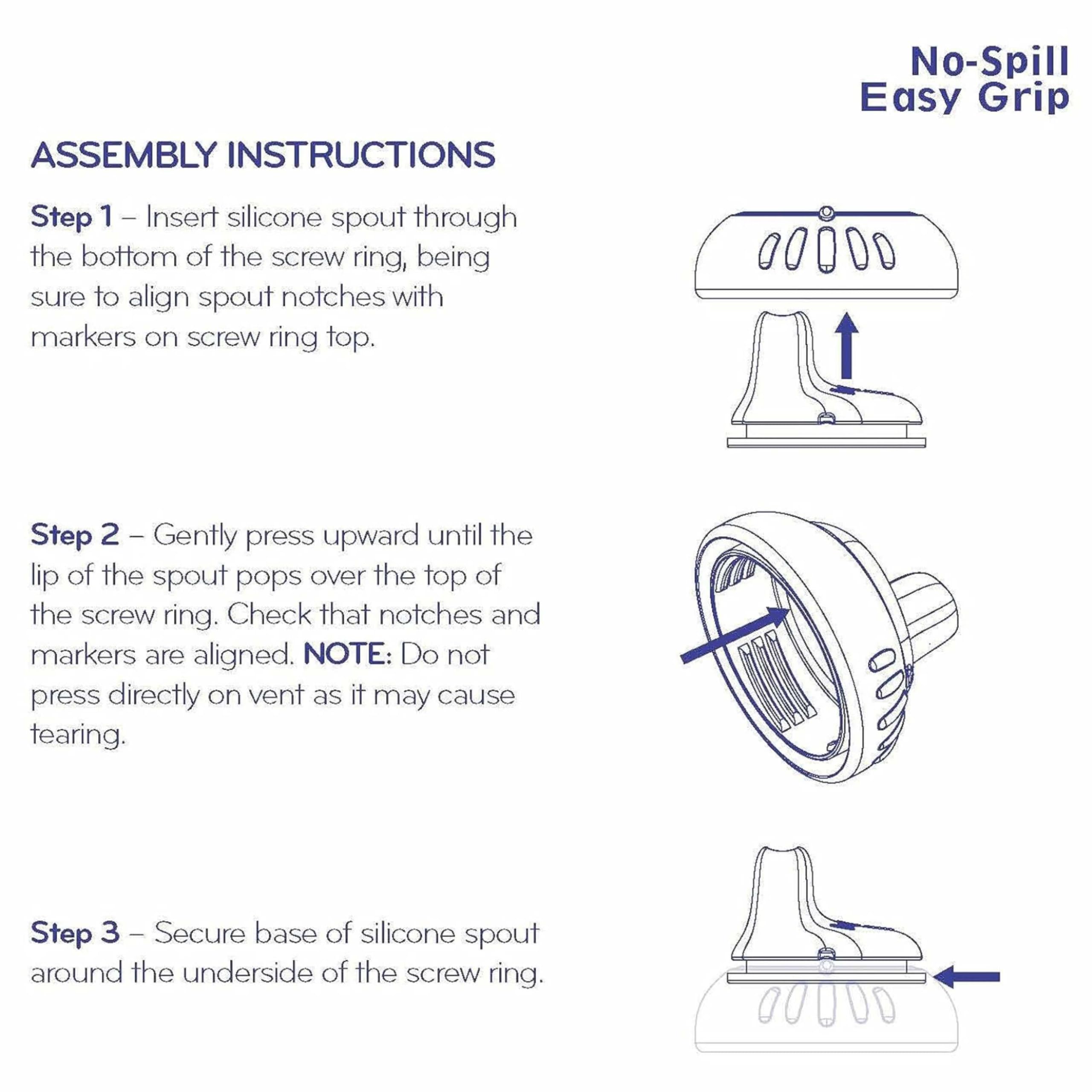 No-Spill
Easy Grip

ASSEMBLY INSTRUCTIONS

Step 1 – Insert silicone spout through the bottom of the screw ring, being sure to align spout notches with markers on screw ring top.

Step 2 – Gently press upward until the lip of the spout pops over the top of the screw ring. Check that notches and markers are aligned. NOTE: Do not press directly on vent as it may cause tearing.

Step 3 – Secure base of silicone spout around the underside of the screw ring.