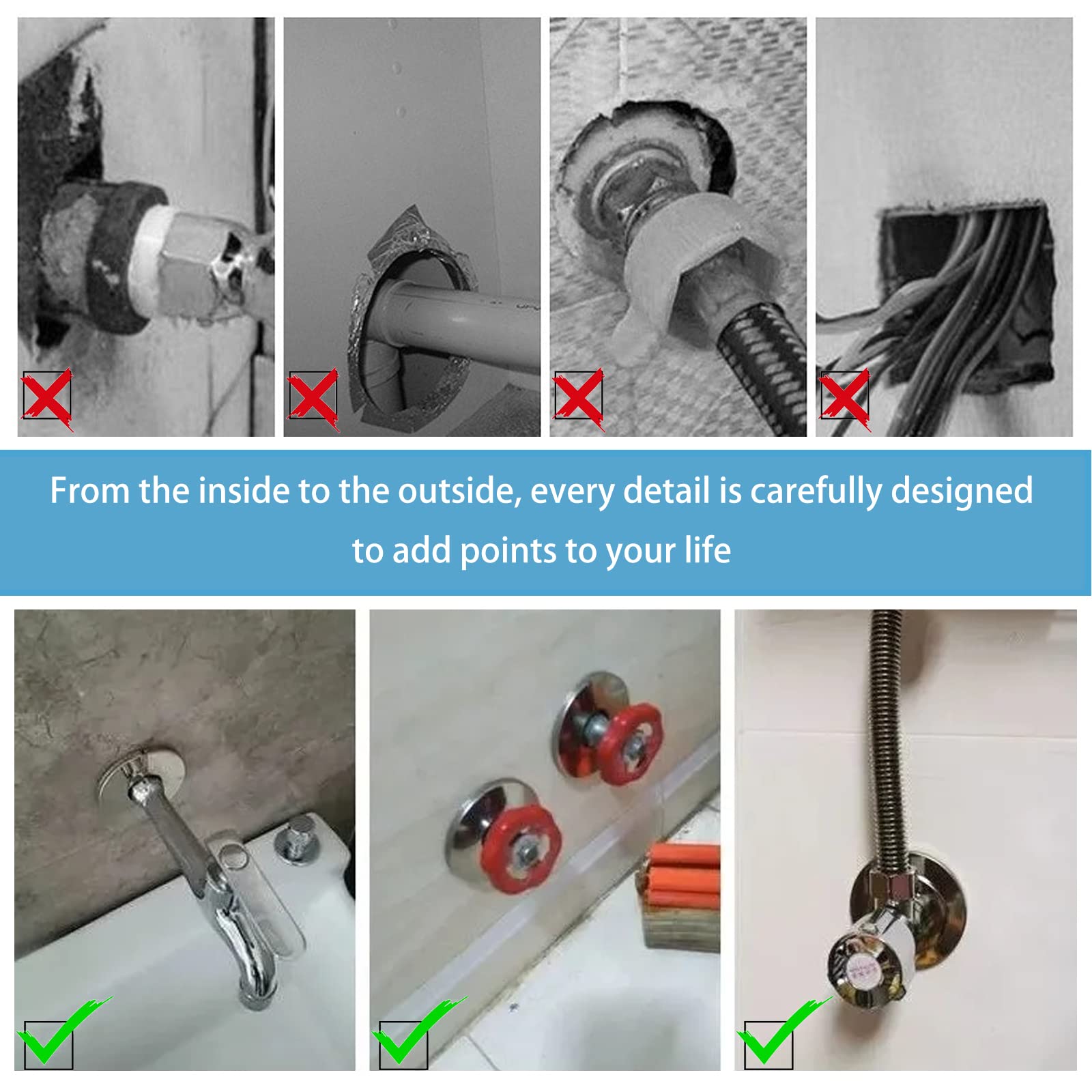 From the inside to the outside, every detail is carefully designed to add points to your life