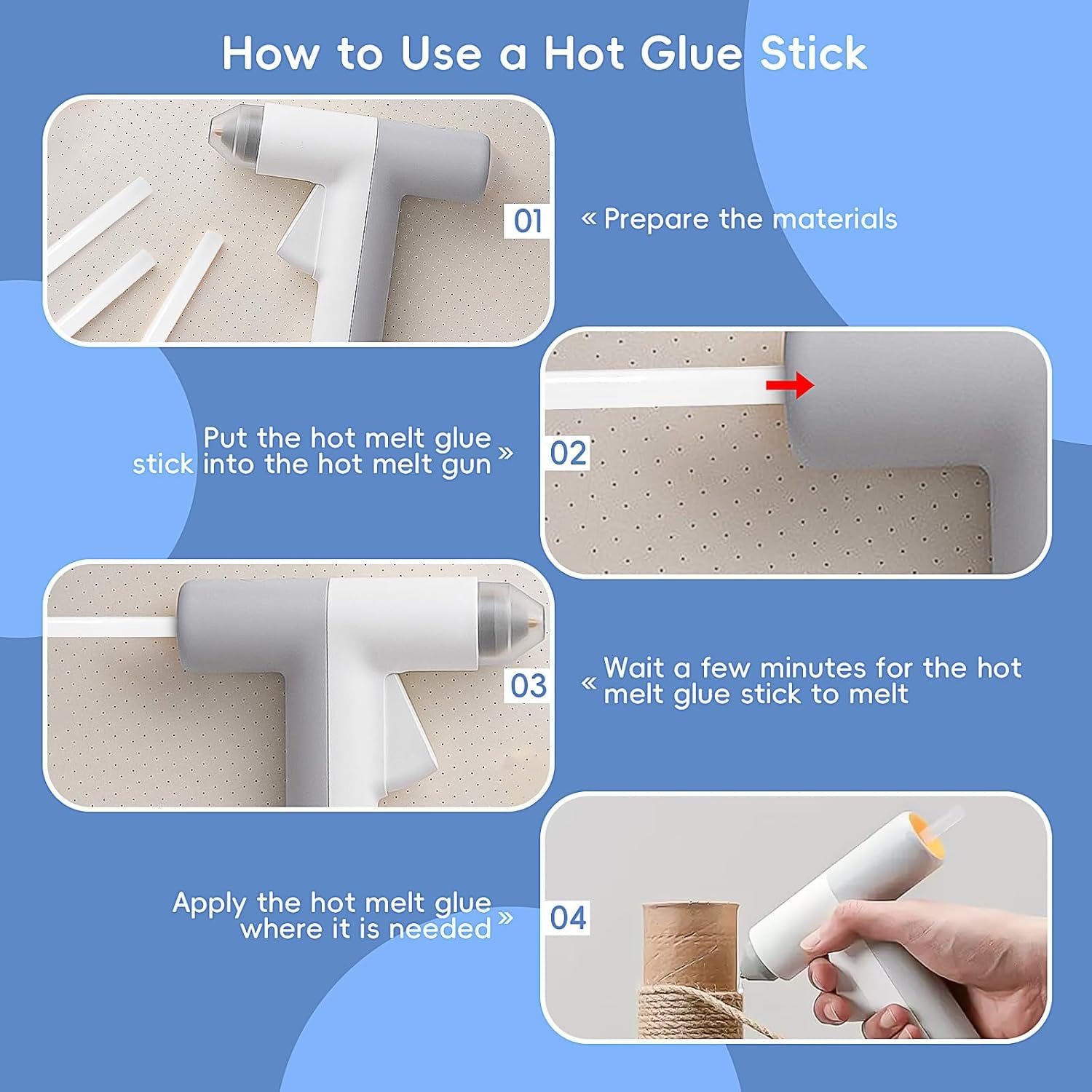 How to Use a Hot Glue Stick

01

« Prepare the materials

Put the hot melt glue stick into the hot melt gun »

02

03

« Wait a few minutes for the hot melt glue stick to melt

Apply the hot melt glue where it is needed »

04