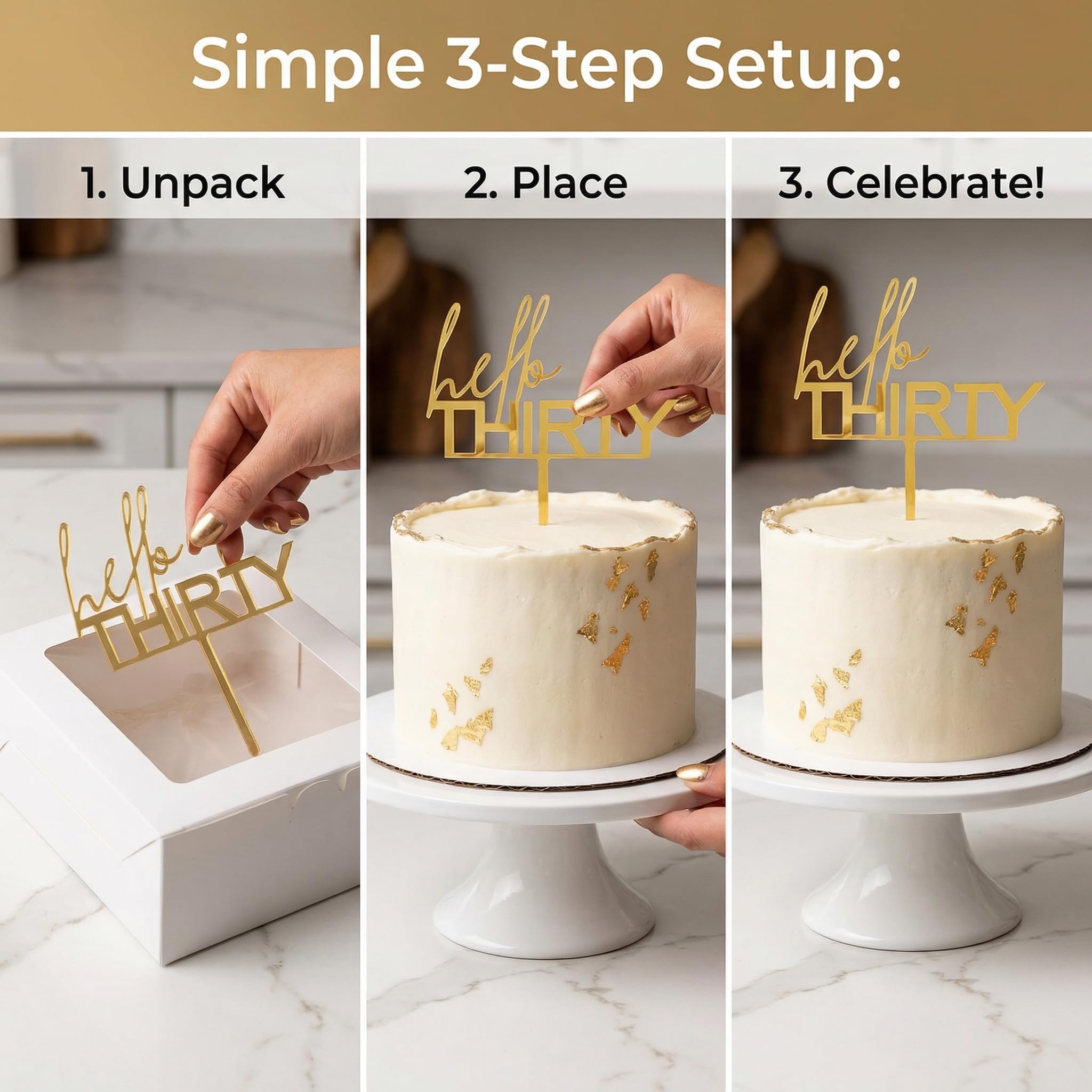 Simple 3-Step Setup:

1. Unpack

hello THIRTY

2. Place

hello THIRTY

3. Celebrate!

hello THIRTY