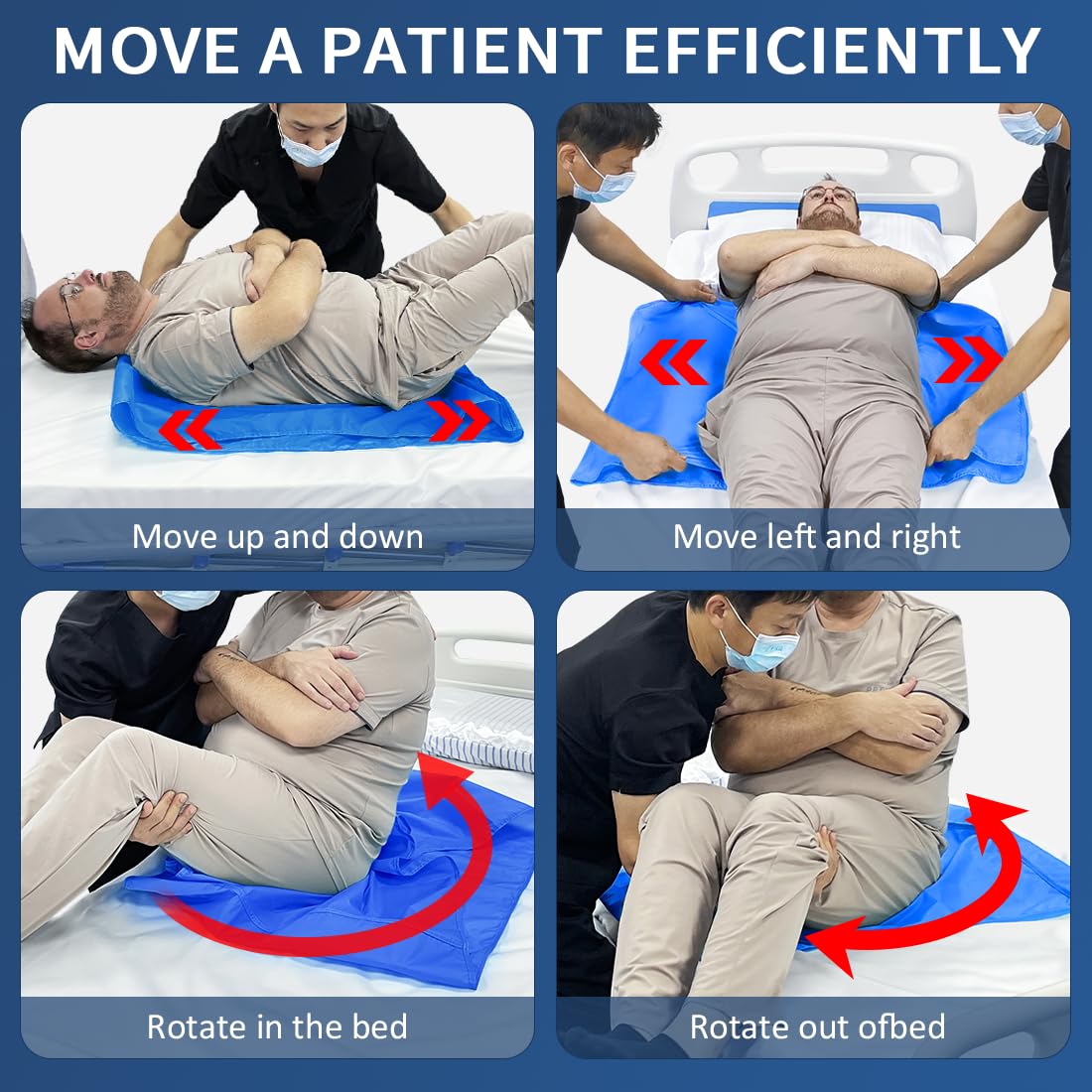 MOVE A PATIENT EFFICIENTLY

Move up and down

Move left and right

Rotate in the bed

Rotate out ofbed