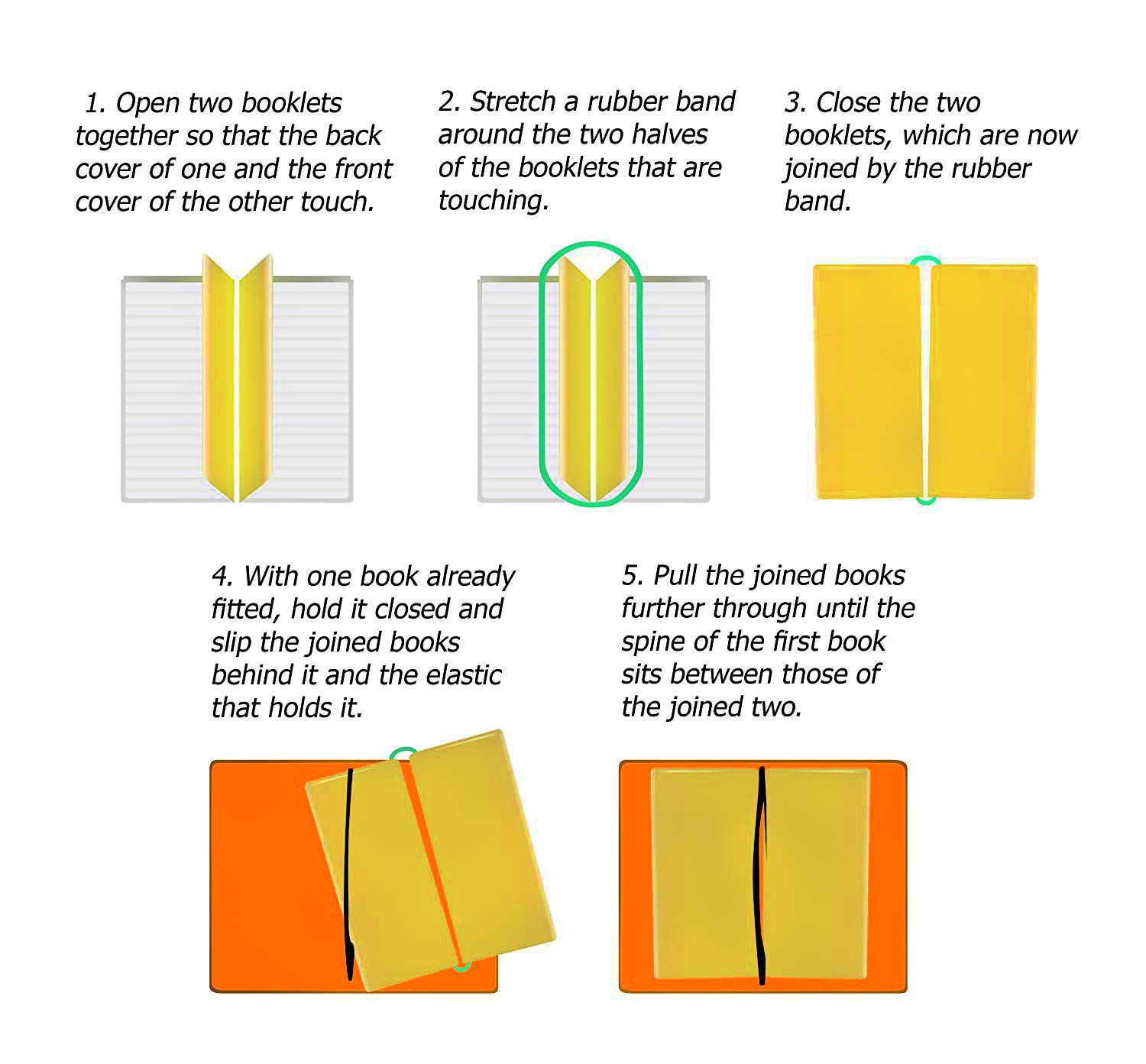 1. Open two booklets together so that the back cover of one and the front cover of the other touch.

2. Stretch a rubber band around the two halves of the booklets that are touching.

3. Close the two booklets, which are now joined by the rubber band.

4. With one book already fitted, hold it closed and slip the joined books behind it and the elastic that holds it.

5. Pull the joined books further through until the spine of the first book sits between those of the joined two.