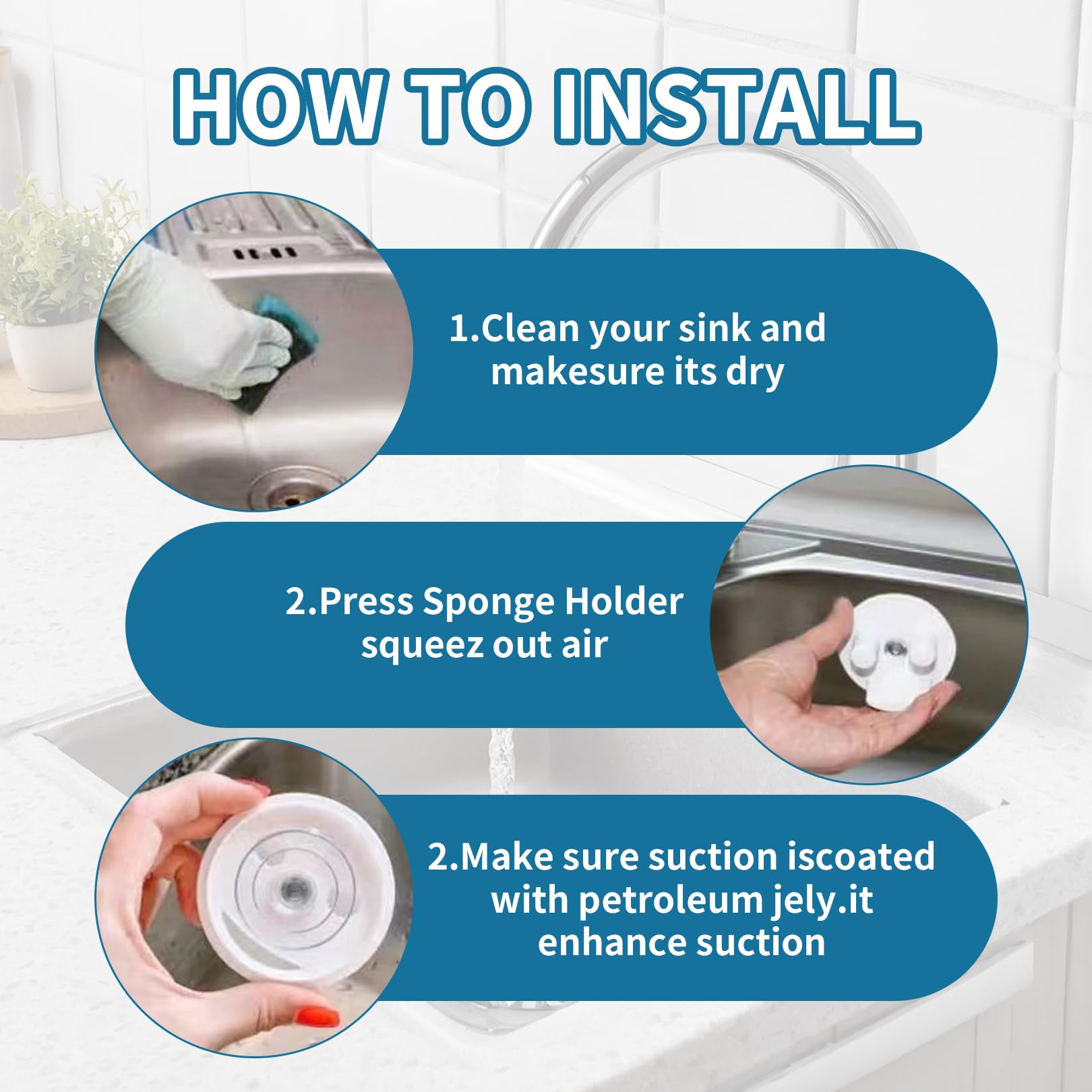 HOW TO INSTALL

1.Clean your sink and makesure its dry

2.Press Sponge Holder squeez out air

2.Make sure suction iscoated with petroleum jely.it enhance suction