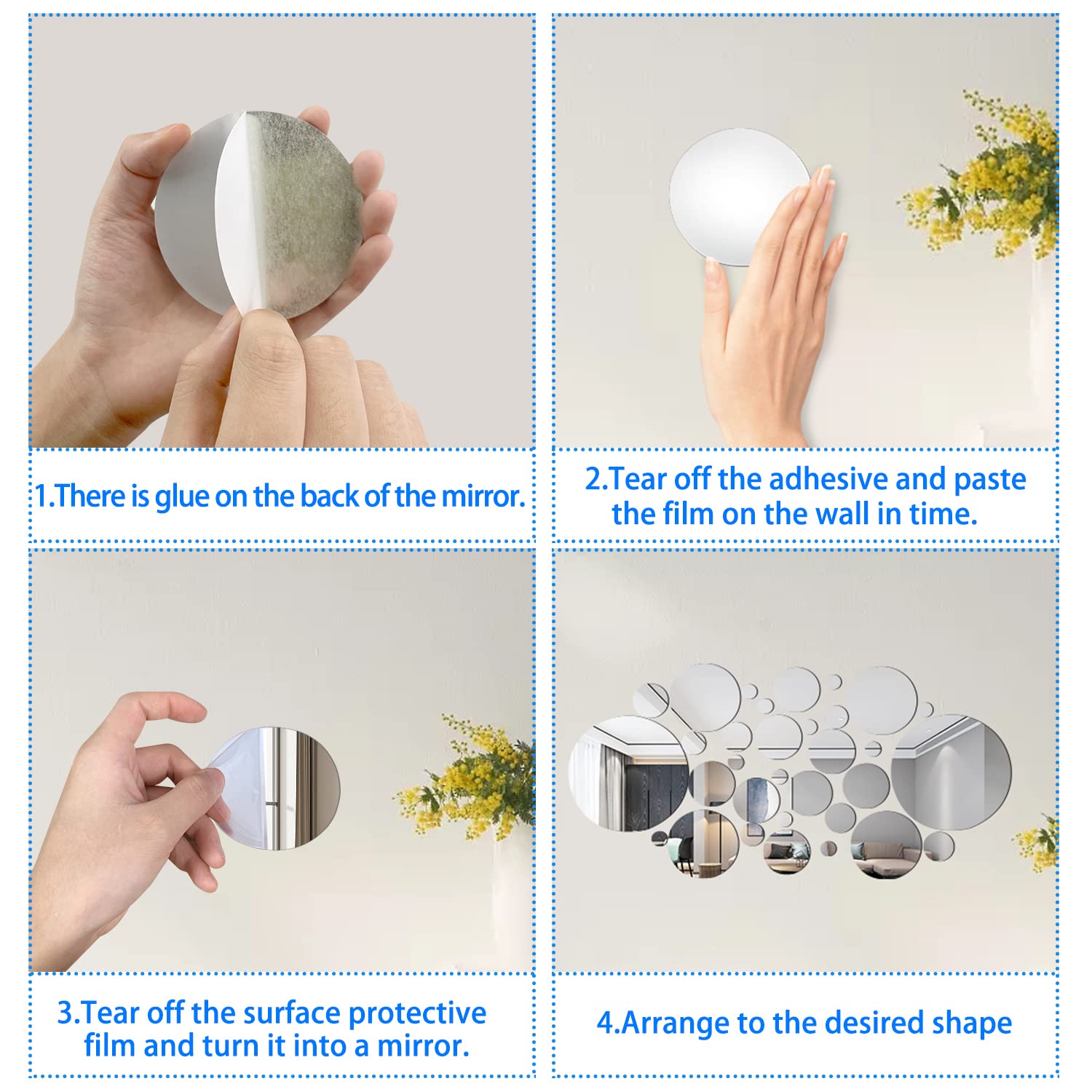 1.There is glue on the back of the mirror.

2.Tear off the adhesive and paste the film on the wall in time.

3.Tear off the surface protective film and turn it into a mirror.

4.Arrange to the desired shape